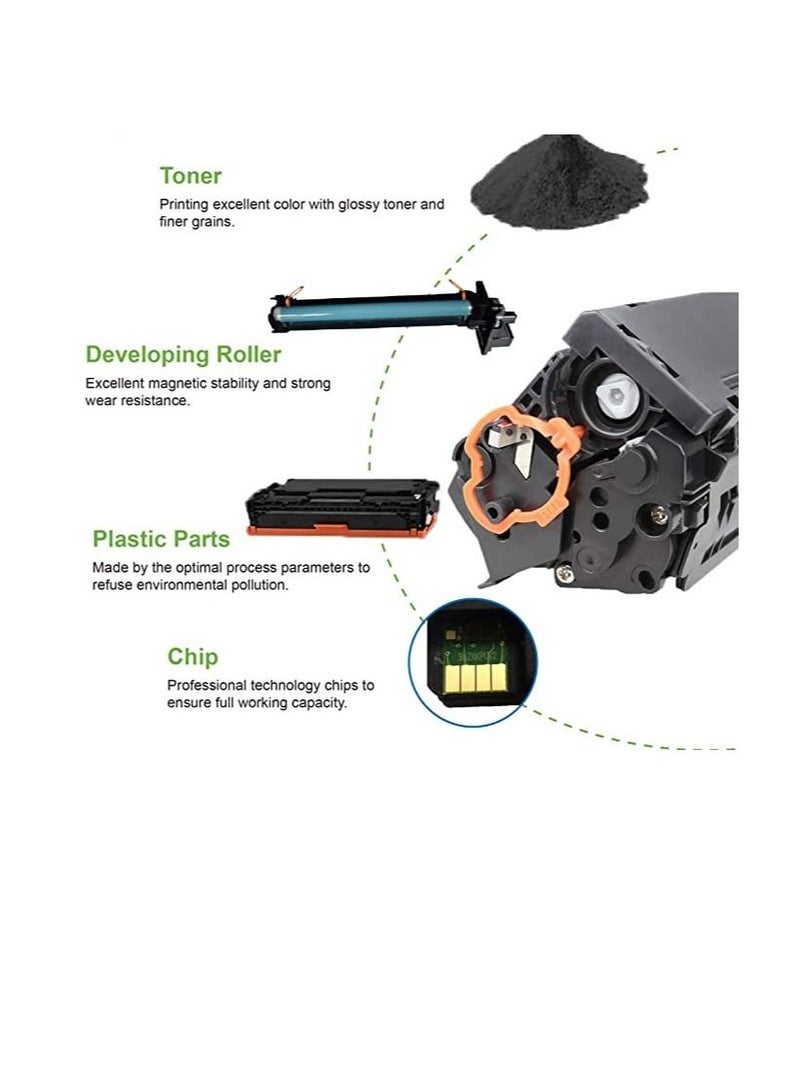 Toner
Printing excellent color with glossy toner and finer grains.

Developing Roller
Excellent magnetic stability and strong wear resistance.

Plastic Parts
Made by the optimal process parameters to refuse environmental pollution.

Chip
Professional technology chips to ensure full working capacity.