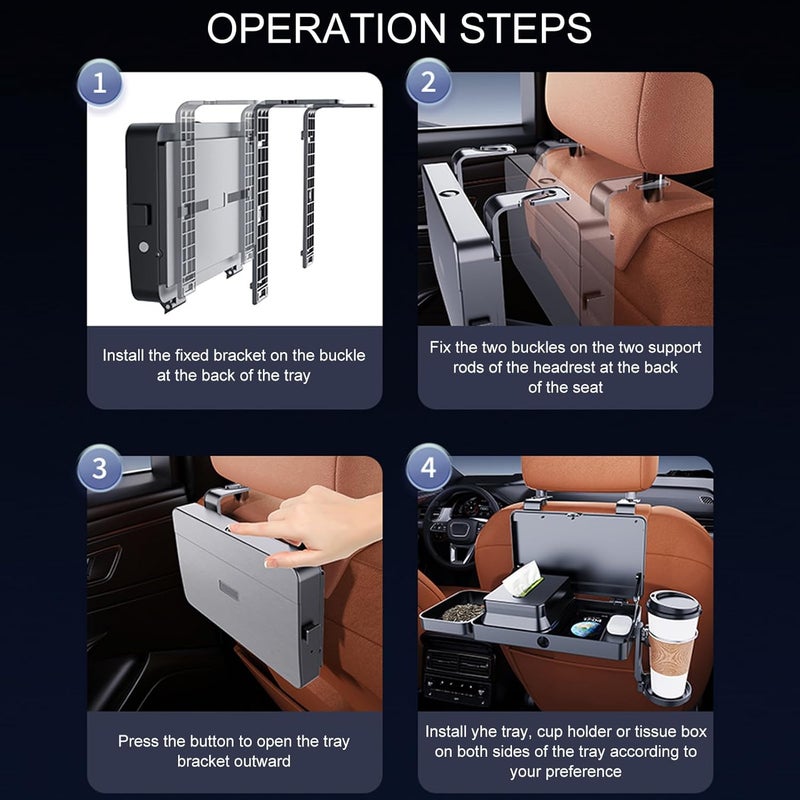 OPERATION STEPS

1

Install the fixed bracket on the buckle at the back of the tray

2

Fix the two buckles on the two support rods of the headrest at the back of the seat

3

Press the button to open the tray bracket outward

4

Install yhe tray, cup holder or tissue box on both sides of the tray according to your preference