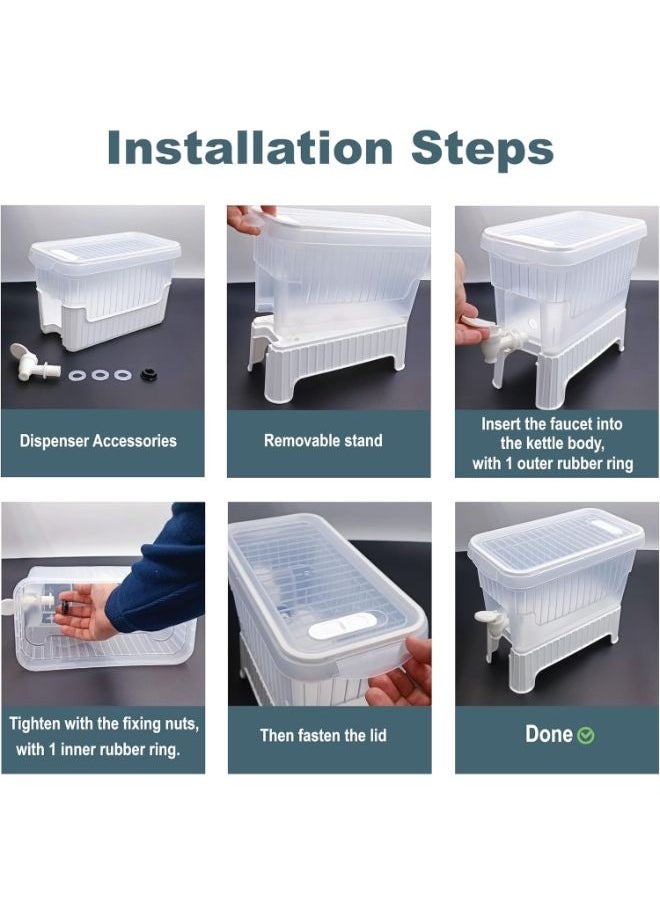 Installation Steps

Dispenser Accessories

Removable stand

Insert the faucet into the kettle body, with 1 outer rubber ring

Tighten with the fixing nuts, with 1 inner rubber ring.

Then fasten the lid

Done