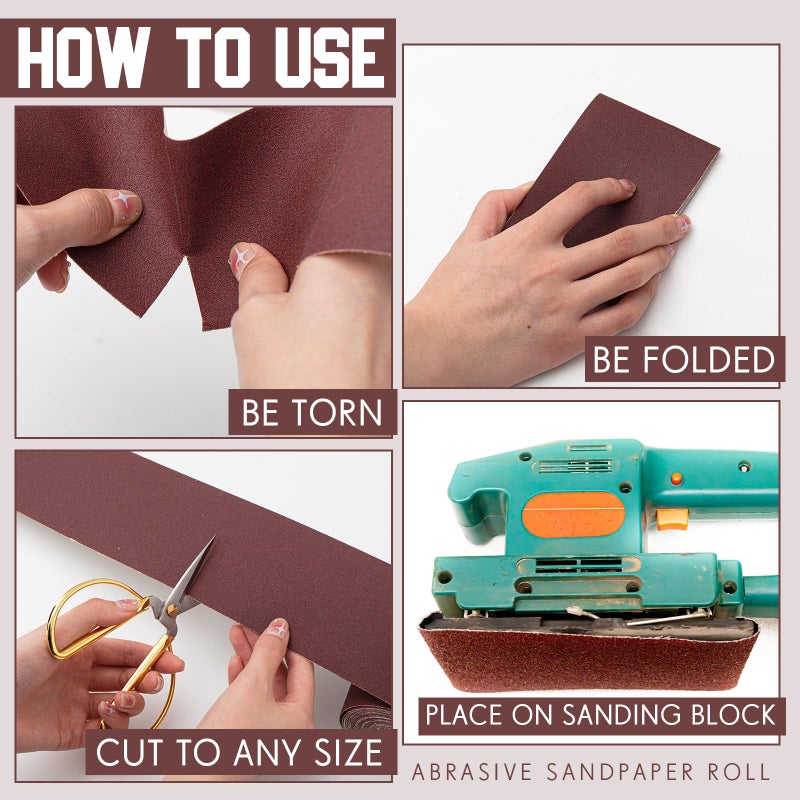 HOW TO USE

BE TORN

BE FOLDED

CUT TO ANY SIZE

PLACE ON SANDING BLOCK

ABRASIVE SANDPAPER ROLL