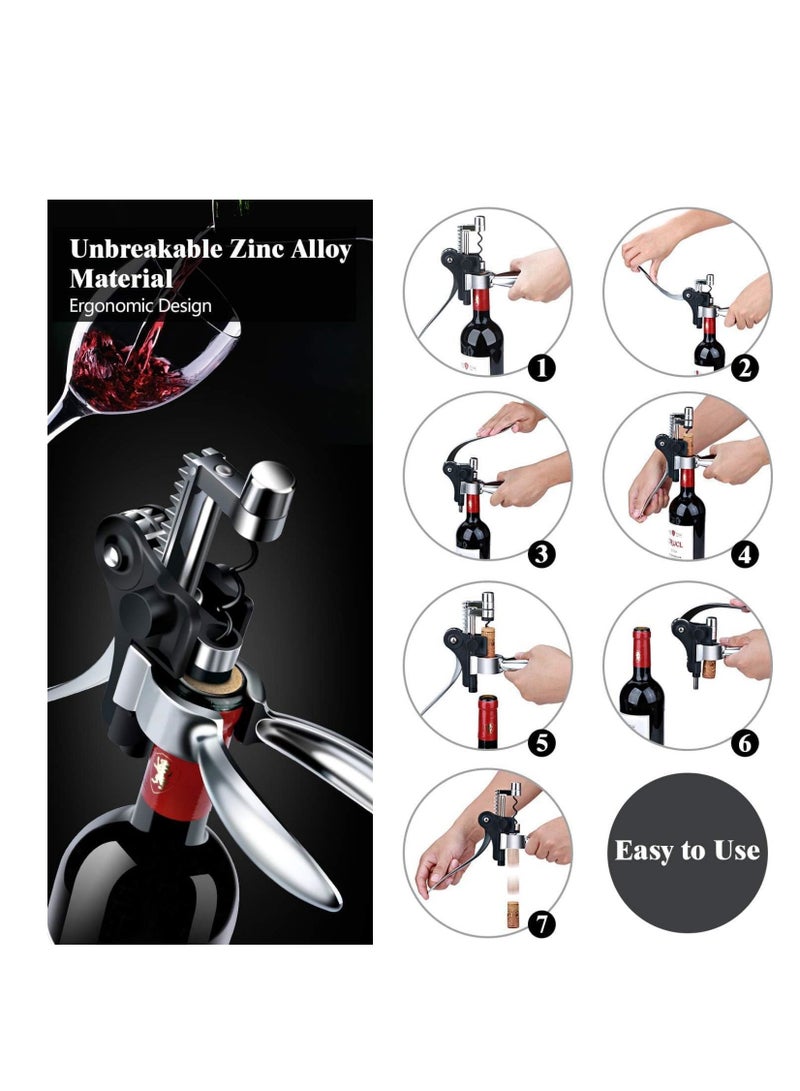 Unbreakable Zinc Alloy Material
Ergonomic Design

1
2
3
4
5
6
7

Easy to Use