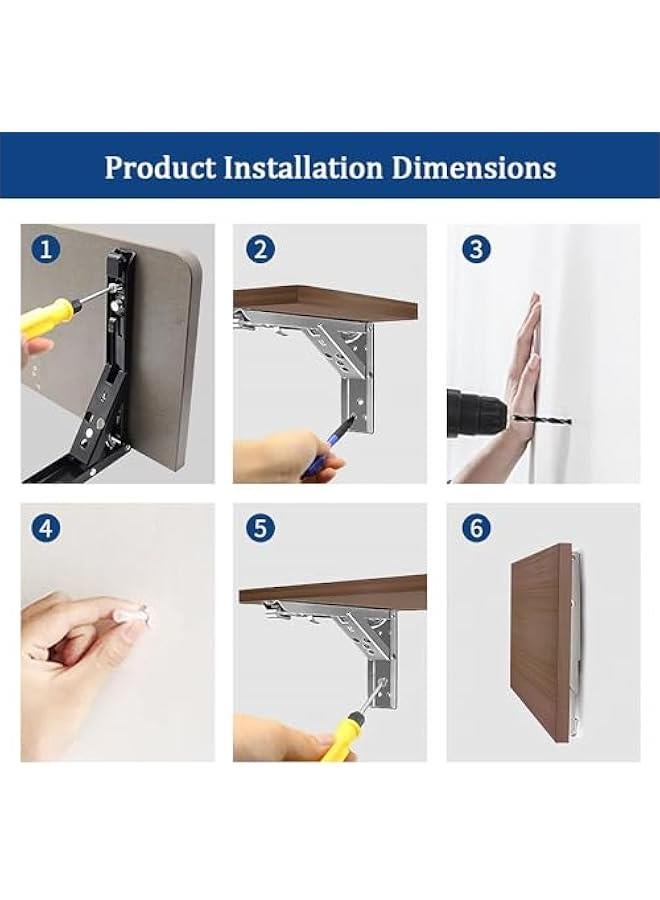 Product Installation Dimensions

1

2

3

4

5

6