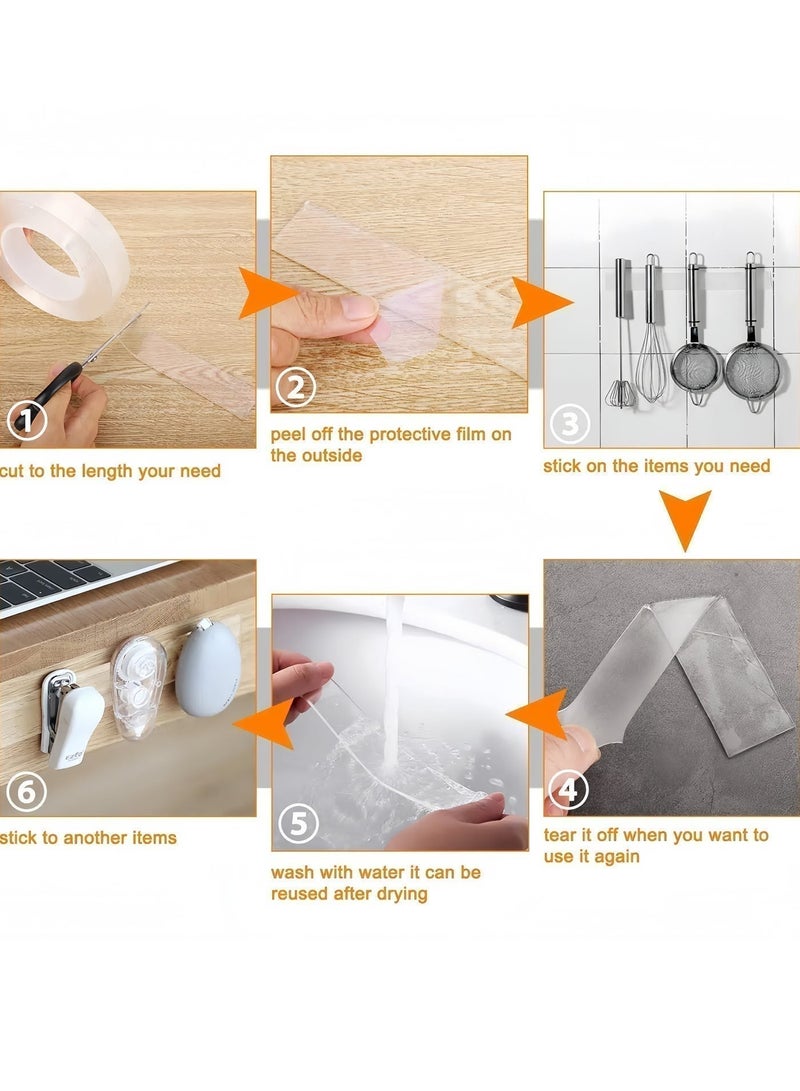 1
cut to the length your need

2
peel off the protective film on the outside

3
stick on the items you need

4
tear it off when you want to use it again

5
wash with water it can be reused after drying

6
stick to another items