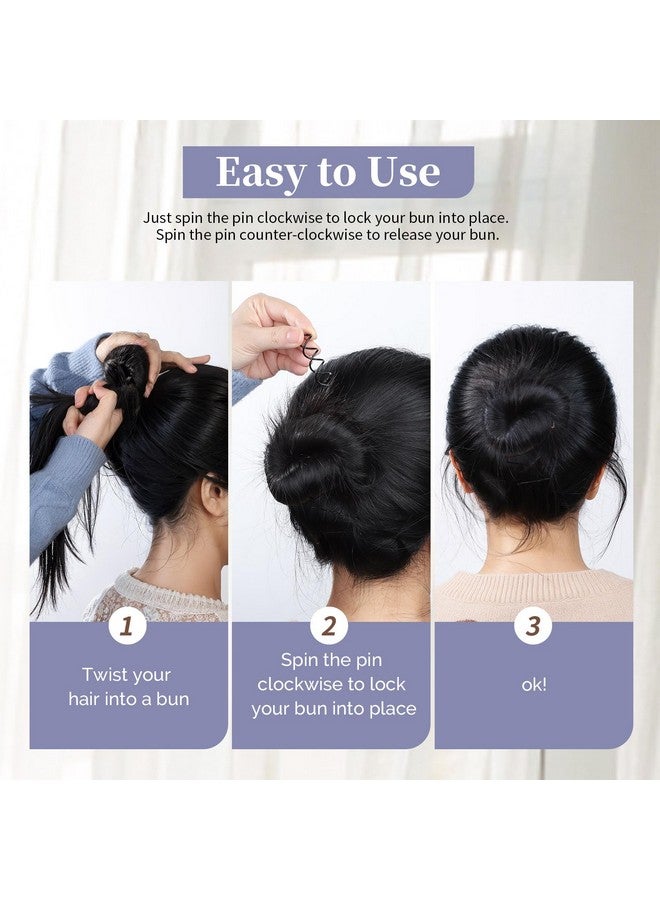 Easy to Use

Just spin the pin clockwise to lock your bun into place.
Spin the pin counter-clockwise to release your bun.

1
Twist your hair into a bun

2
Spin the pin clockwise to lock your bun into place

3
ok!