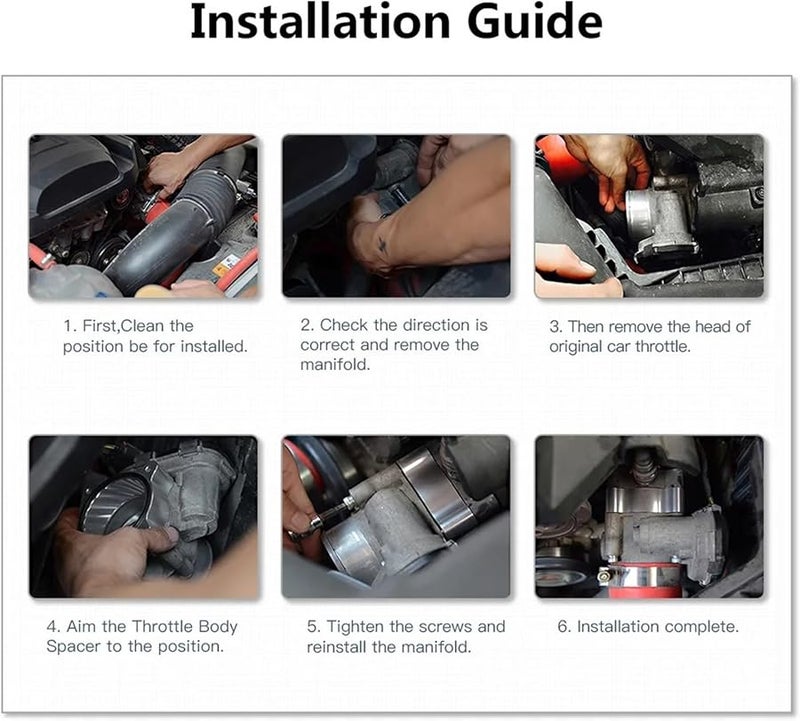 Installation Guide

1. First,Clean the position be for installed.

2. Check the direction is correct and remove the manifold.

3. Then remove the head of original car throttle.

4. Aim the Throttle Body Spacer to the position.

5. Tighten the screws and reinstall the manifold.

6. Installation complete.