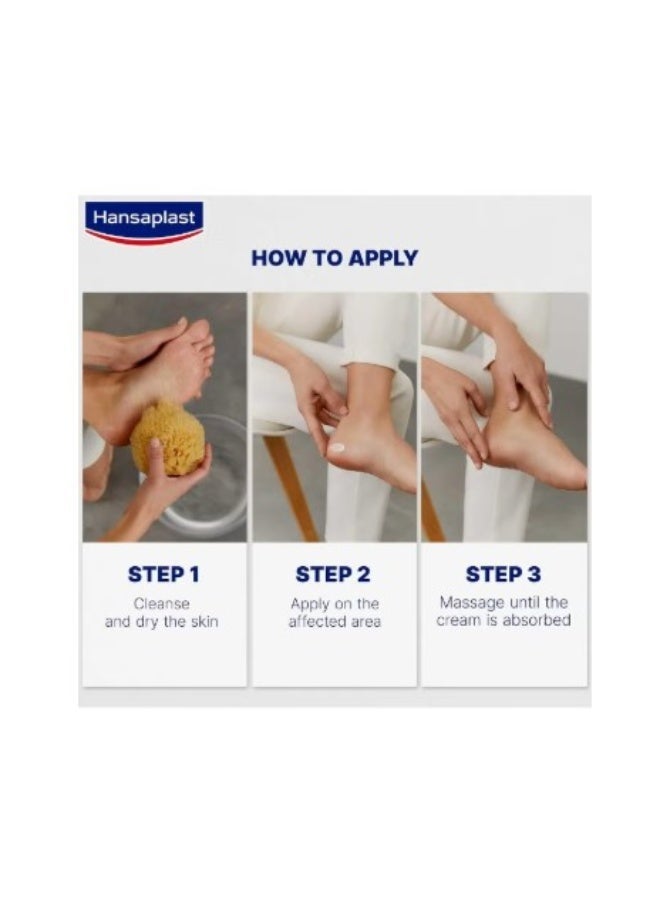 Hansaplast

HOW TO APPLY

STEP 1
Cleanse and dry the skin

STEP 2
Apply on the affected area

STEP 3
Massage until the cream is absorbed