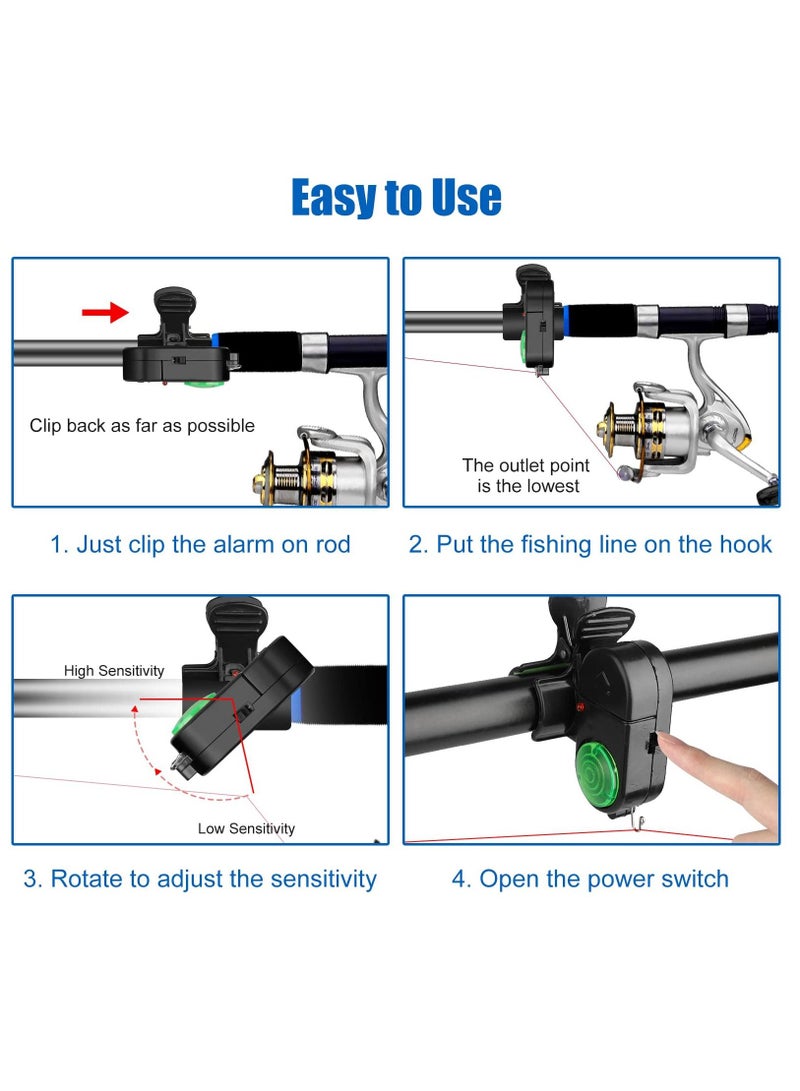 Easy to Use

Clip back as far as possible

1. Just clip the alarm on rod

The outlet point is the lowest

2. Put the fishing line on the hook

High Sensitivity

Low Sensitivity

3. Rotate to adjust the sensitivity

4. Open the power switch