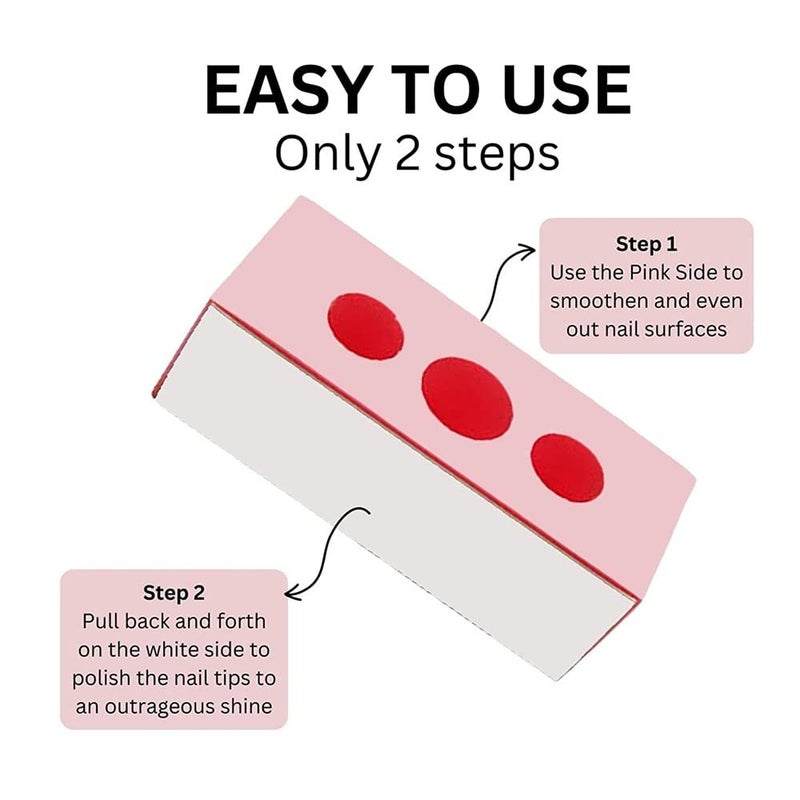 EASY TO USE
Only 2 steps

Step 1
Use the Pink Side to smoothen and even out nail surfaces

Step 2
Pull back and forth on the white side to polish the nail tips to an outrageous shine