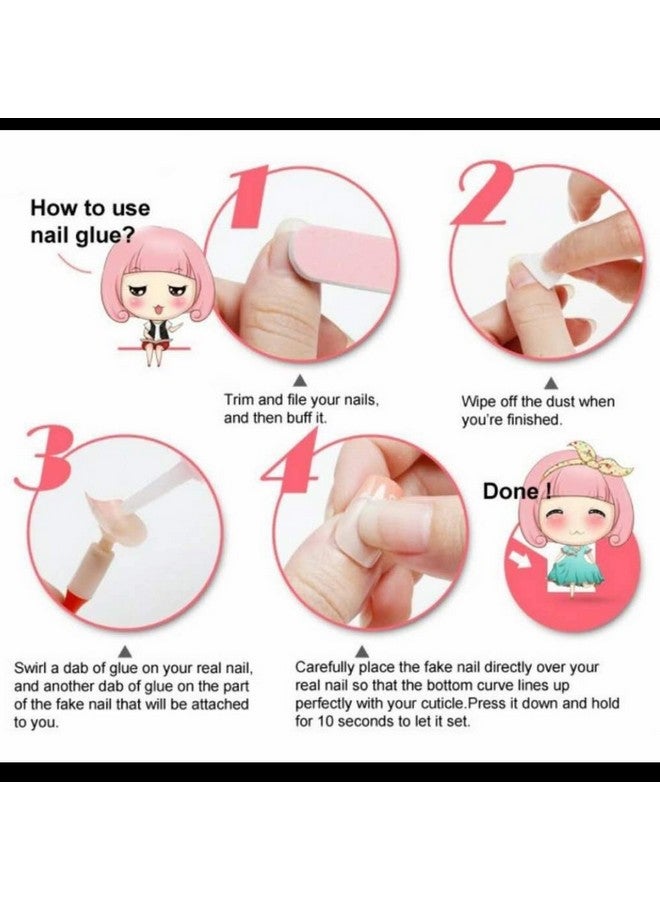 How to use nail glue?

1

2

Trim and file your nails, and then buff it.

Wipe off the dust when you're finished.

3

4

Done !

Swirl a dab of glue on your real nail, and another dab of glue on the part of the fake nail that will be attached to you.

Carefully place the fake nail directly over your real nail so that the bottom curve lines up perfectly with your cuticle.Press it down and hold for 10 seconds to let it set.