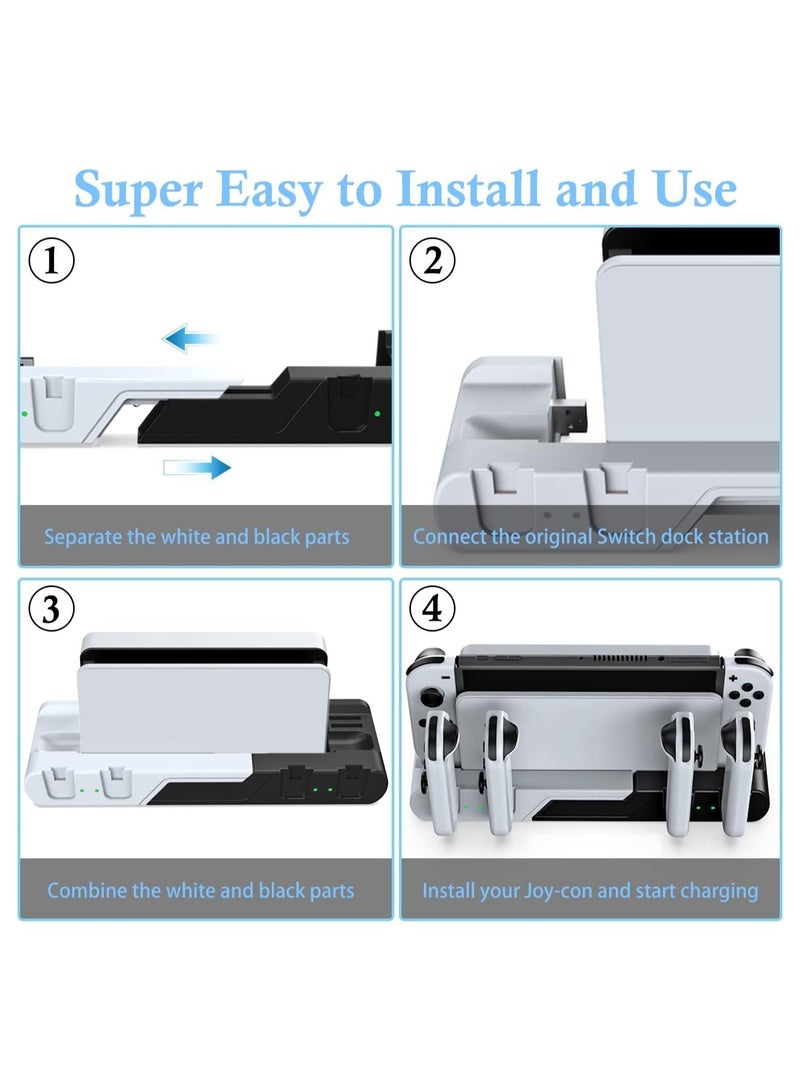 Super Easy to Install and Use

①

Separate the white and black parts

②

Connect the original Switch dock station

③

Combine the white and black parts

④

Install your Joy-con and start charging