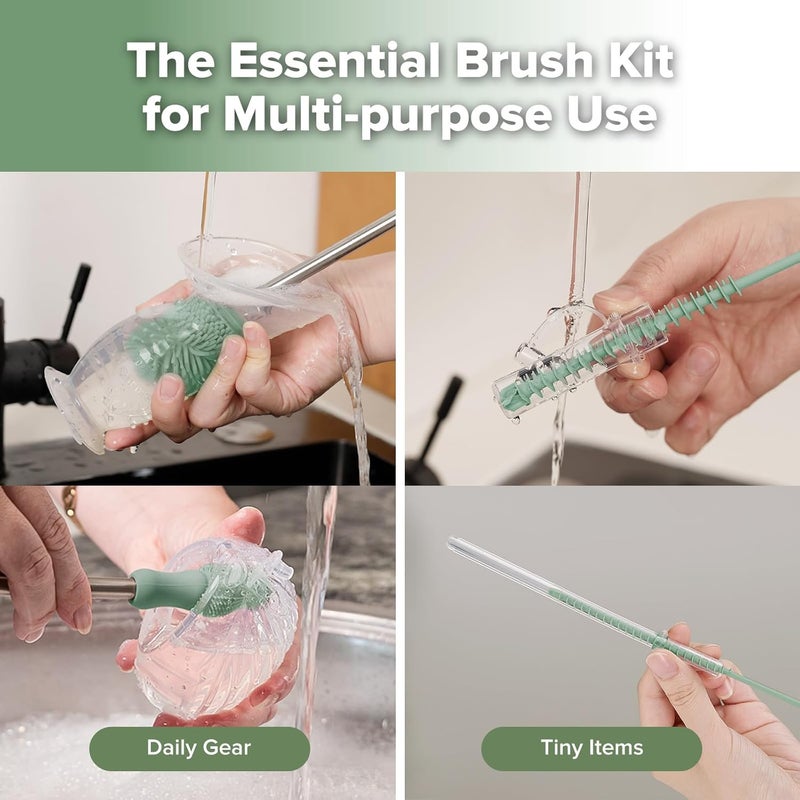 The Essential Brush Kit for Multi-purpose Use

Daily Gear

Tiny Items