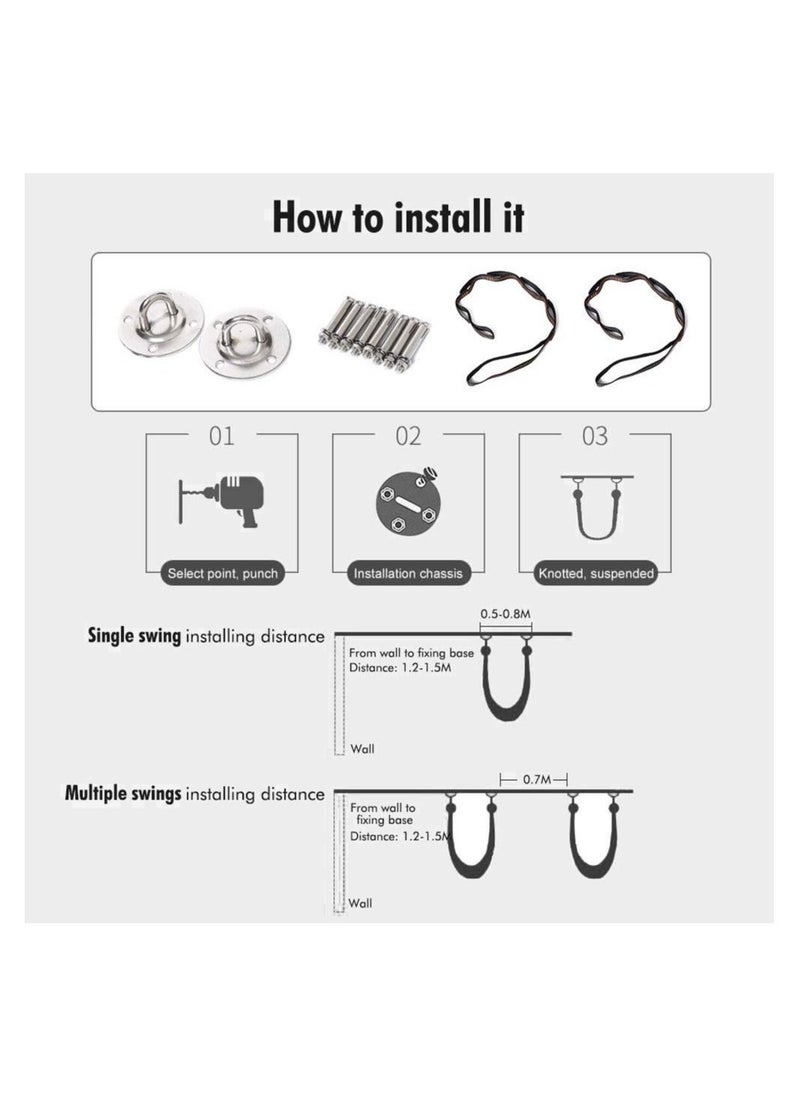 How to install it

01

Select point, punch

02

Installation chassis

03

Knotted, suspended

Single swing installing distance

0.5-0.8M

From wall to fixing base
Distance: 1.2-1.5M

Wall

Multiple swings installing distance

0.7M

From wall to fixing base
Distance: 1.2-1.5M

Wall