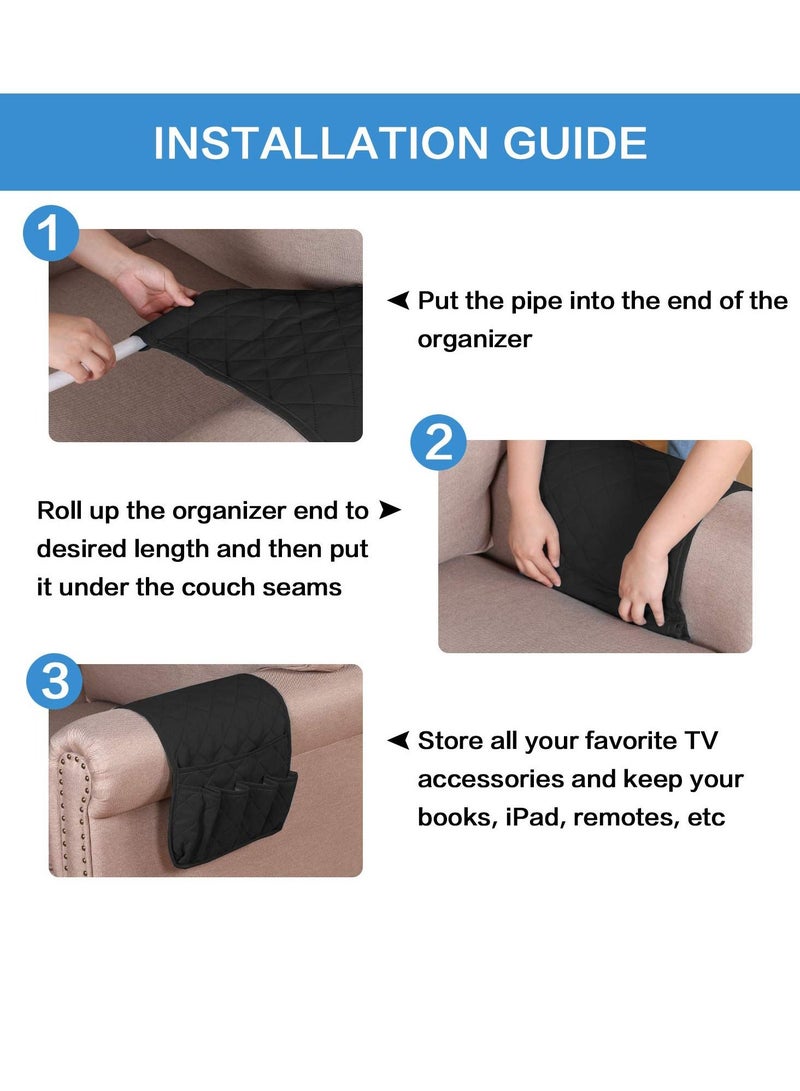 INSTALLATION GUIDE

1

◄ Put the pipe into the end of the organizer

2

Roll up the organizer end to ► desired length and then put it under the couch seams

3

◄ Store all your favorite TV accessories and keep your books, iPad, remotes, etc