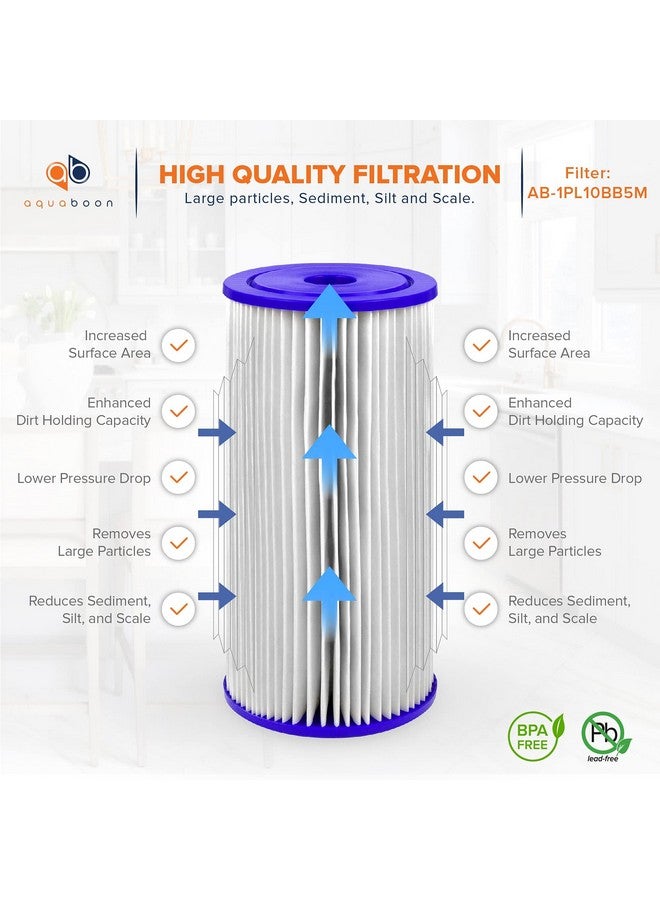 ab
aquaboon

HIGH QUALITY FILTRATION
Large particles, Sediment, Silt and Scale.

Filter:
AB-1PL10BB5M

Increased Surface Area

Enhanced Dirt Holding Capacity

Lower Pressure Drop

Removes Large Particles

Reduces Sediment, Silt, and Scale

Increased Surface Area

Enhanced Dirt Holding Capacity

Lower Pressure Drop

Removes Large Particles

Reduces Sediment, Silt, and Scale

BPA FREE

Pb
lead-free