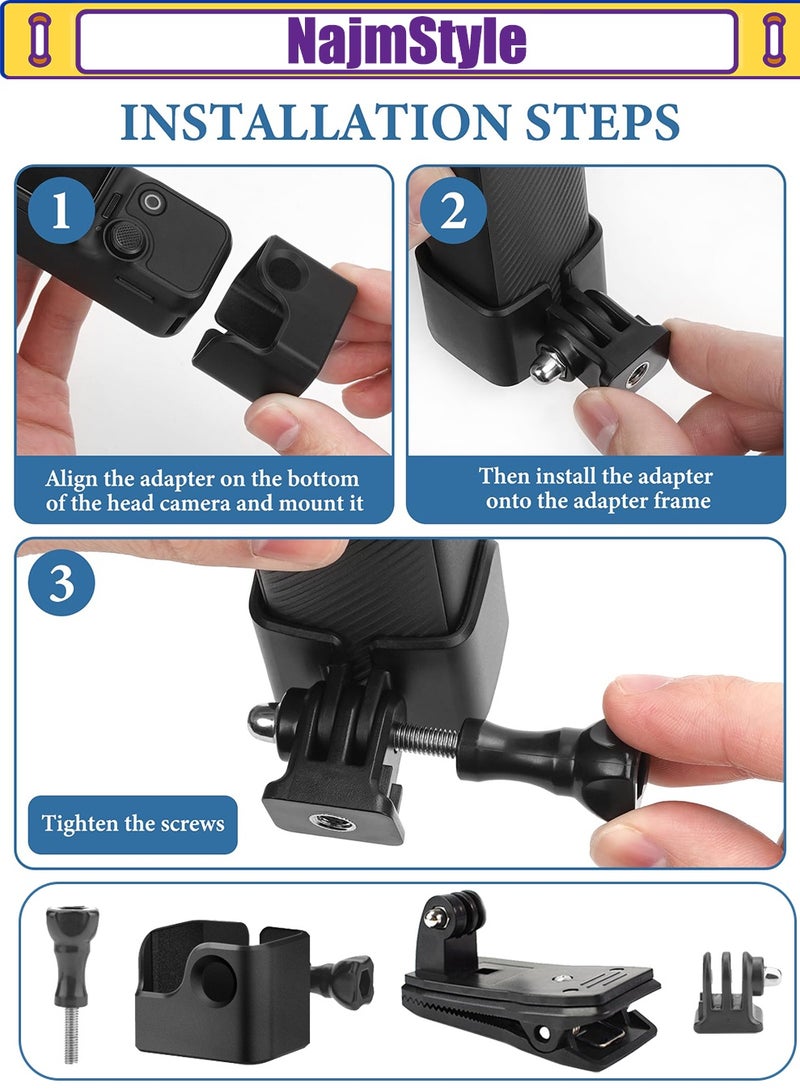 NajmStyle

INSTALLATION STEPS

1

Align the adapter on the bottom of the head camera and mount it

2

Then install the adapter onto the adapter frame

3

Tighten the screws