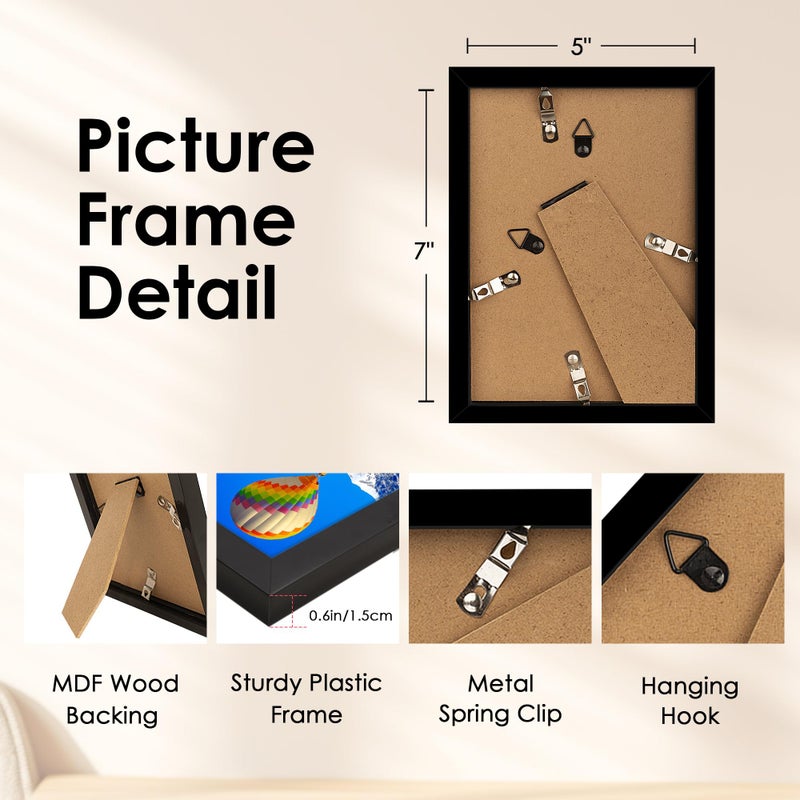 Picture Frame Detail

5"

7"

0.6in/1.5cm

MDF Wood Backing

Sturdy Plastic Frame

Metal Spring Clip

Hanging Hook