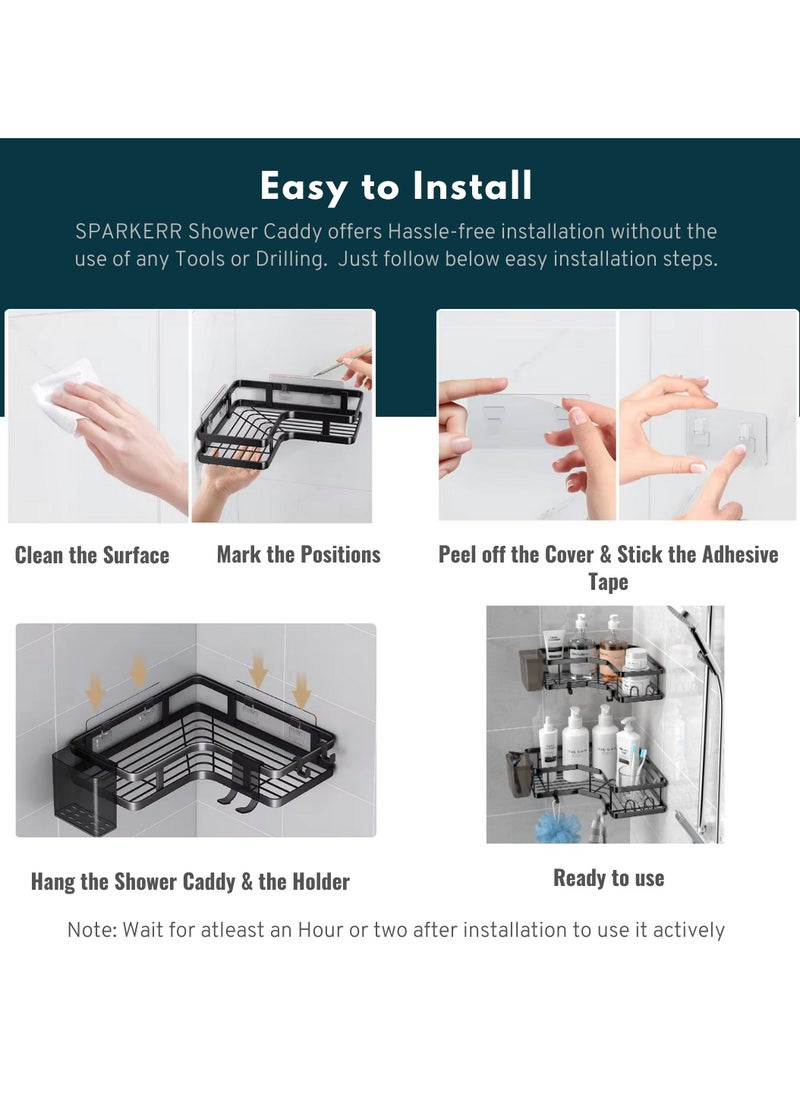 Easy to Install

SPARKERR Shower Caddy offers Hassle-free installation without the use of any Tools or Drilling.  Just follow below easy installation steps.

Clean the Surface

Mark the Positions

Peel off the Cover & Stick the Adhesive Tape

Hang the Shower Caddy & the Holder

Ready to use

Note: Wait for atleast an Hour or two after installation to use it actively