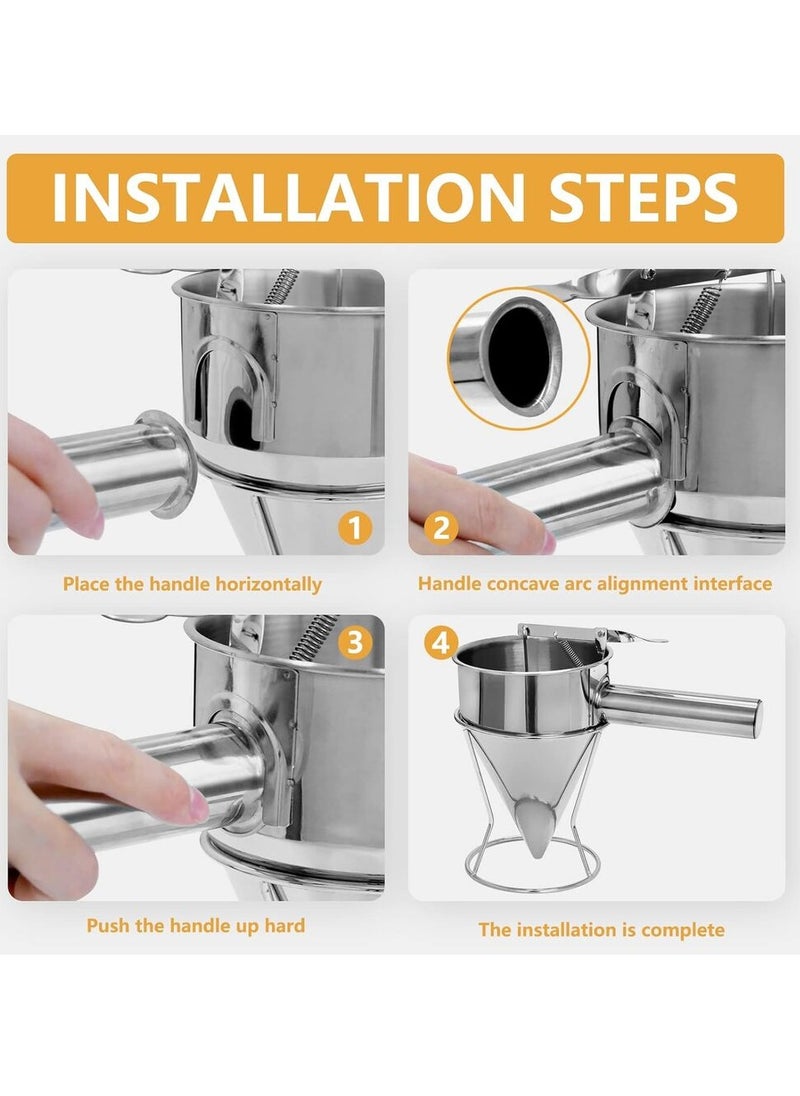 INSTALLATION STEPS

1

Place the handle horizontally

2

Handle concave arc alignment interface

3

Push the handle up hard

4

The installation is complete