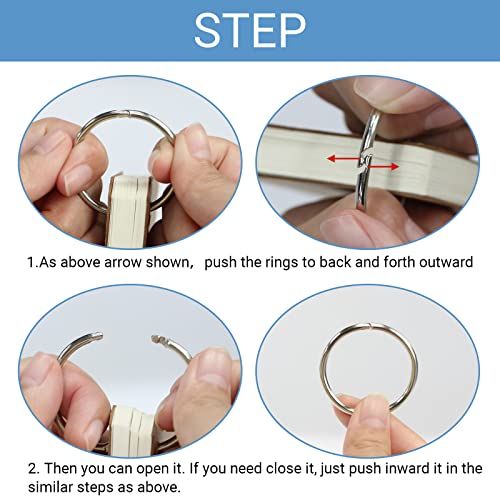 STEP

1.As above arrow shown, push the rings to back and forth outward

2. Then you can open it. If you need close it, just push inward it in the similar steps as above.