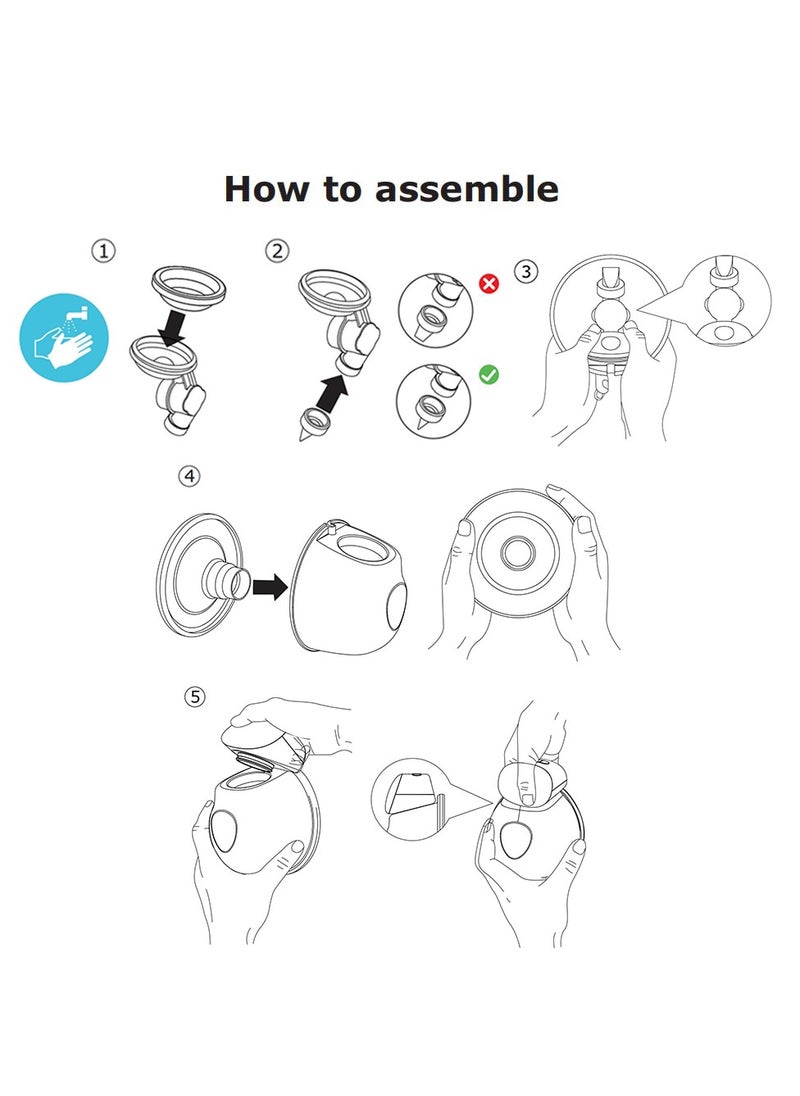 How to assemble

①

②

③

④

⑤