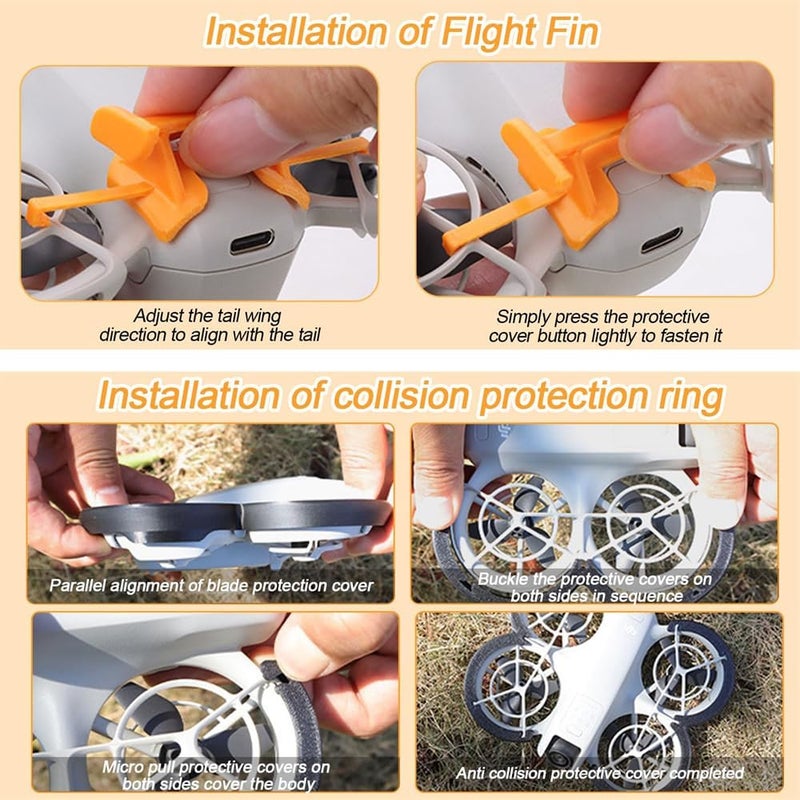 Installation of Flight Fin

Adjust the tail wing direction to align with the tail

Simply press the protective cover button lightly to fasten it

Installation of collision protection ring

Parallel alignment of blade protection cover

Buckle the protective covers on both sides in sequence

Micro pull protective covers on both sides cover the body

Anti collision protective cover completed