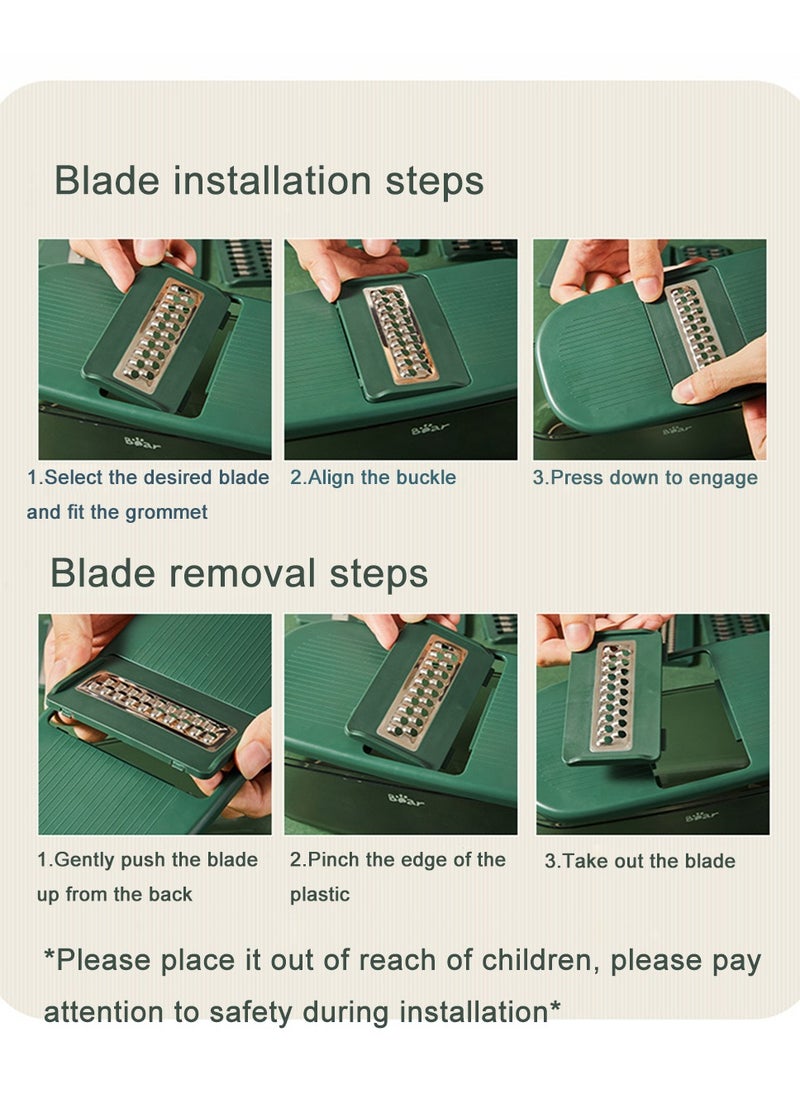 Blade installation steps

Bear

Bear

Bear

1.Select the desired blade and fit the grommet

2.Align the buckle

3.Press down to engage

Blade removal steps

Bear

Bear

1.Gently push the blade up from the back

2.Pinch the edge of the plastic

3.Take out the blade

*Please place it out of reach of children, please pay attention to safety during installation*