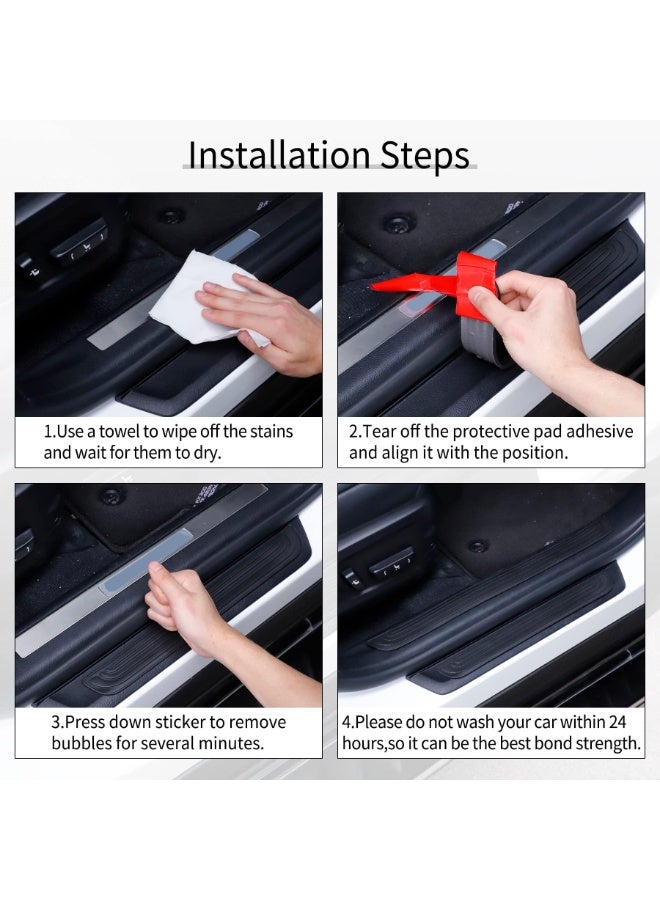 Installation Steps

1.Use a towel to wipe off the stains and wait for them to dry.

2.Tear off the protective pad adhesive and align it with the position.

3.Press down sticker to remove bubbles for several minutes.

4.Please do not wash your car within 24 hours,so it can be the best bond strength.