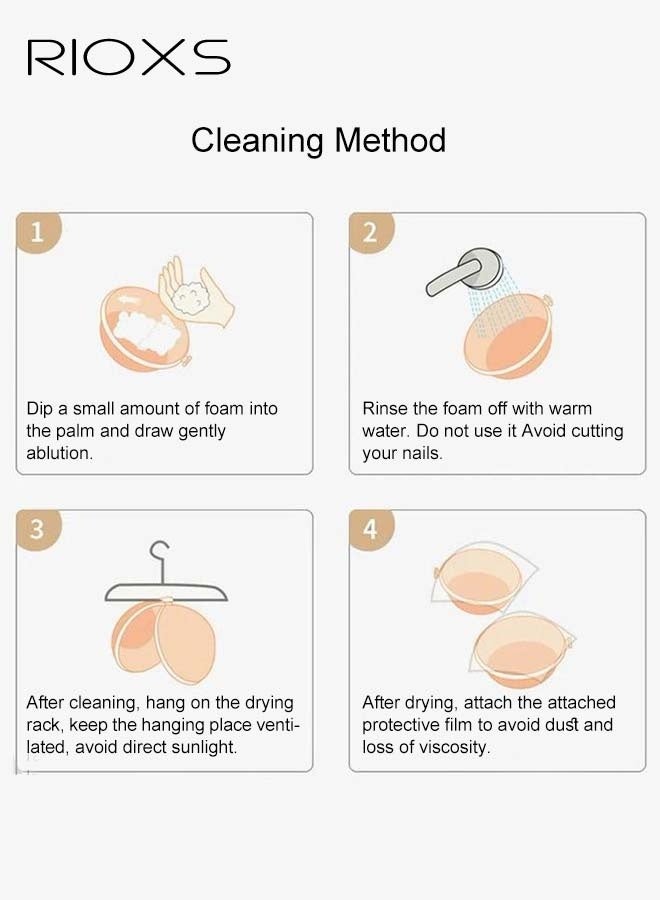 RIOXS

Cleaning Method

1

Dip a small amount of foam into the palm and draw gently ablution.

2

Rinse the foam off with warm water. Do not use it Avoid cutting your nails.

3

After cleaning, hang on the drying rack, keep the hanging place ventilated, avoid direct sunlight.

4

After drying, attach the attached protective film to avoid dust and loss of viscosity.