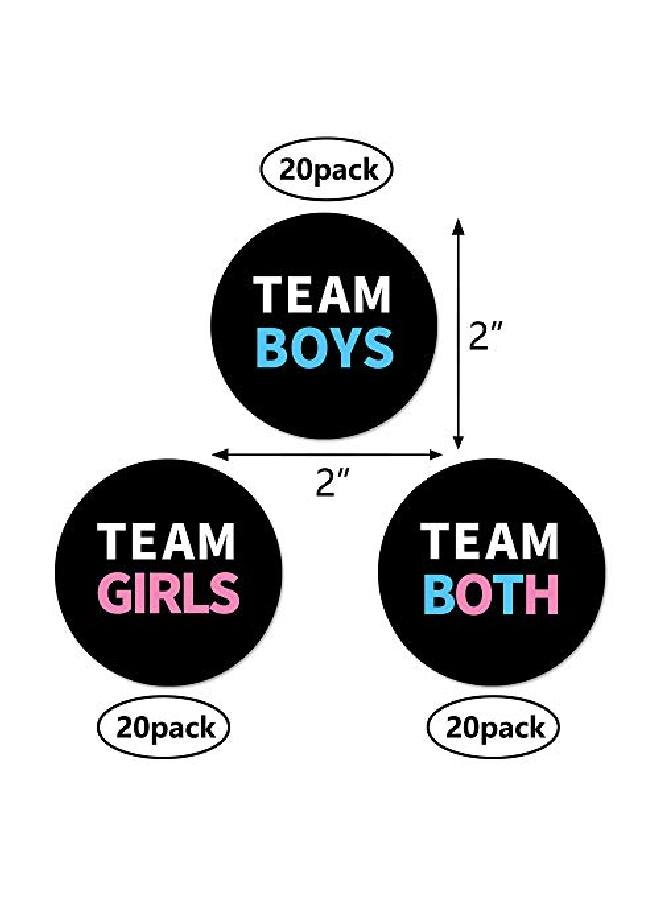 20pack

TEAM
BOYS

2"

2"

TEAM
GIRLS

TEAM
BOTH

20pack

20pack