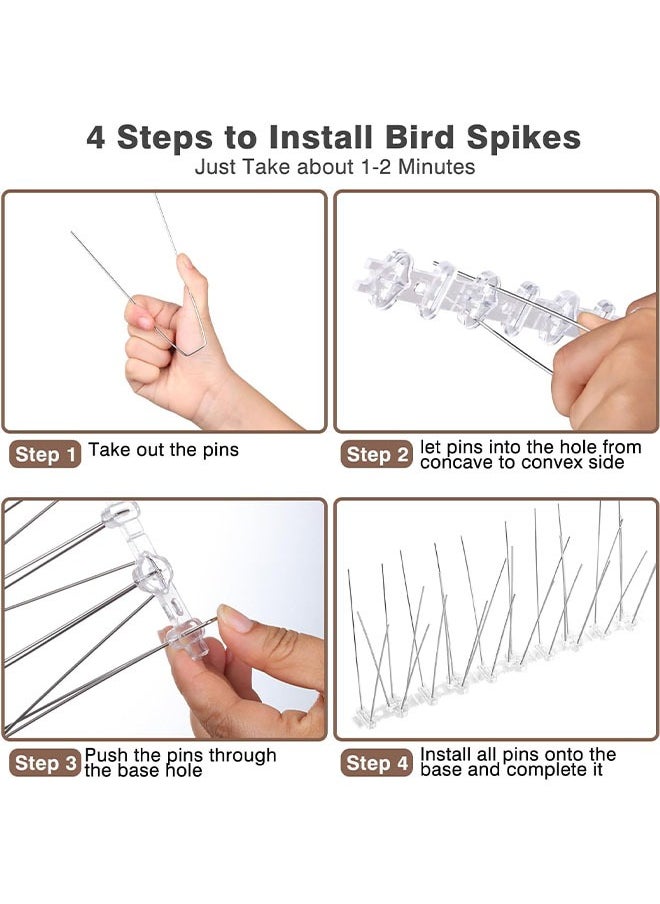 4 Steps to Install Bird Spikes
Just Take about 1-2 Minutes

Step 1 Take out the pins

Step 2 let pins into the hole from concave to convex side

Step 3 Push the pins through the base hole

Step 4 Install all pins onto the base and complete it