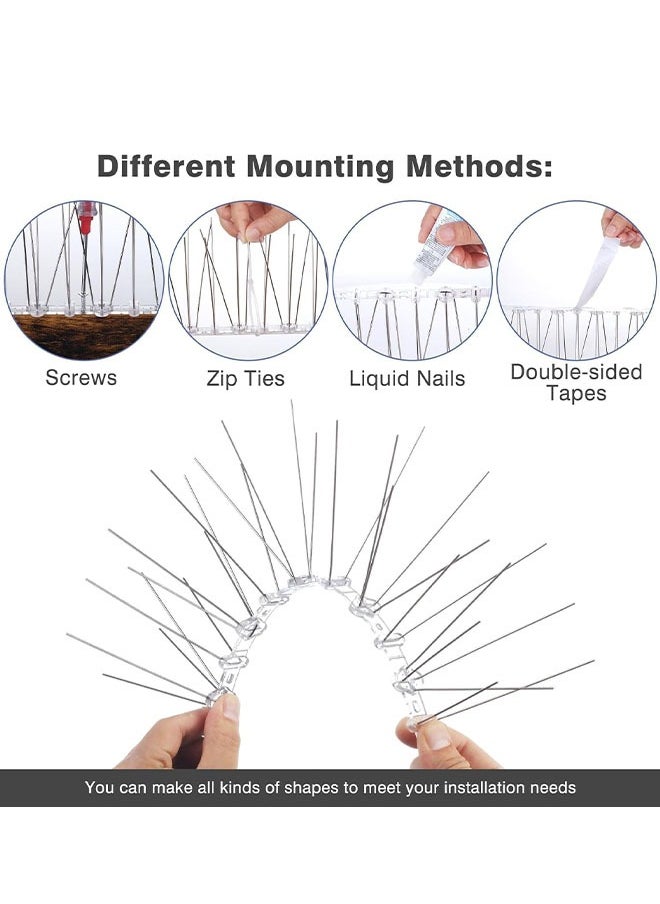 Different Mounting Methods:

Screws

Zip Ties

Liquid Nails

Double-sided Tapes

You can make all kinds of shapes to meet your installation needs