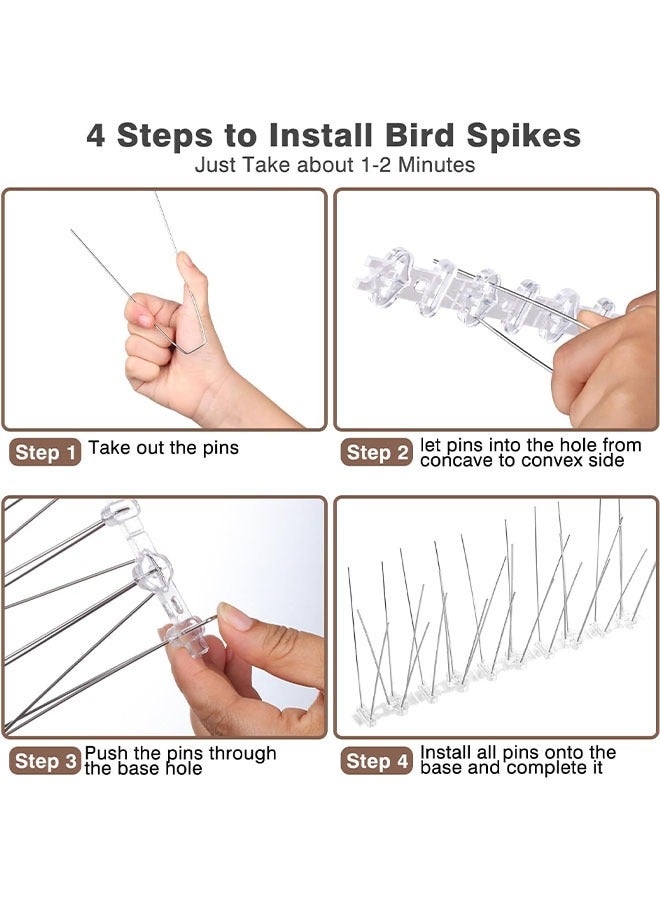 4 Steps to Install Bird Spikes
Just Take about 1-2 Minutes

Step 1 Take out the pins

Step 2 let pins into the hole from concave to convex side

Step 3 Push the pins through the base hole

Step 4 Install all pins onto the base and complete it