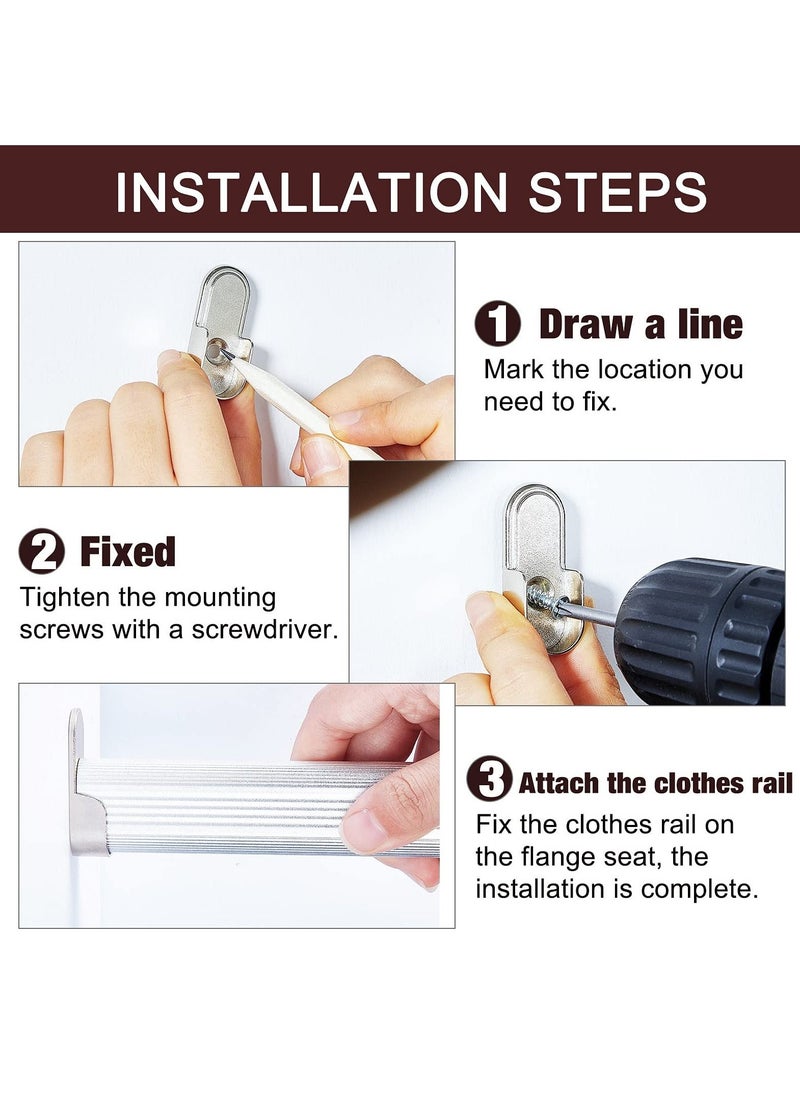 INSTALLATION STEPS

1 Draw a line
Mark the location you need to fix.

2 Fixed
Tighten the mounting screws with a screwdriver.

3 Attach the clothes rail
Fix the clothes rail on the flange seat, the installation is complete.