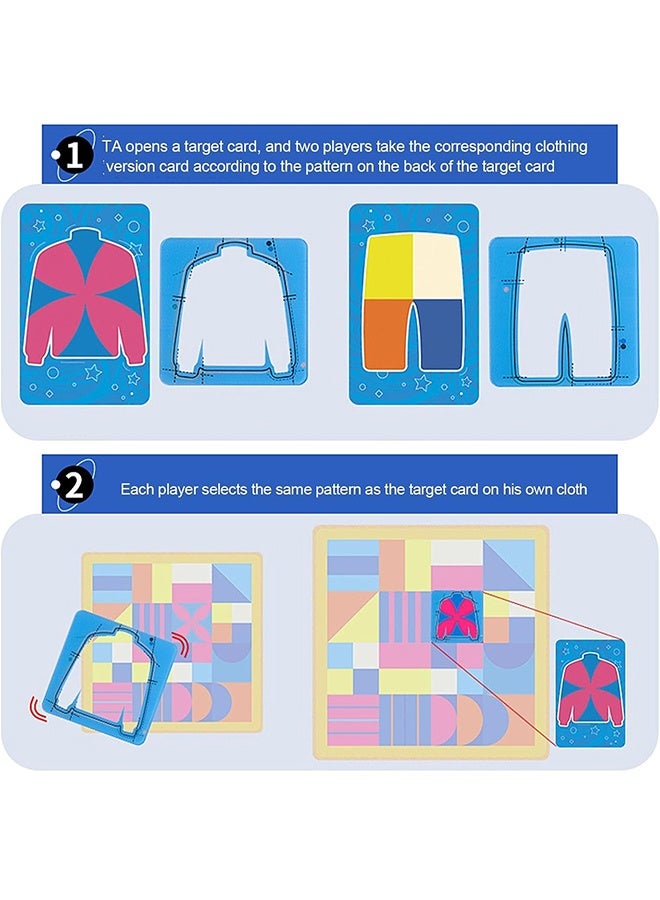 1 TA opens a target card, and two players take the corresponding clothing version card according to the pattern on the back of the target card

2 Each player selects the same pattern as the target card on his own cloth