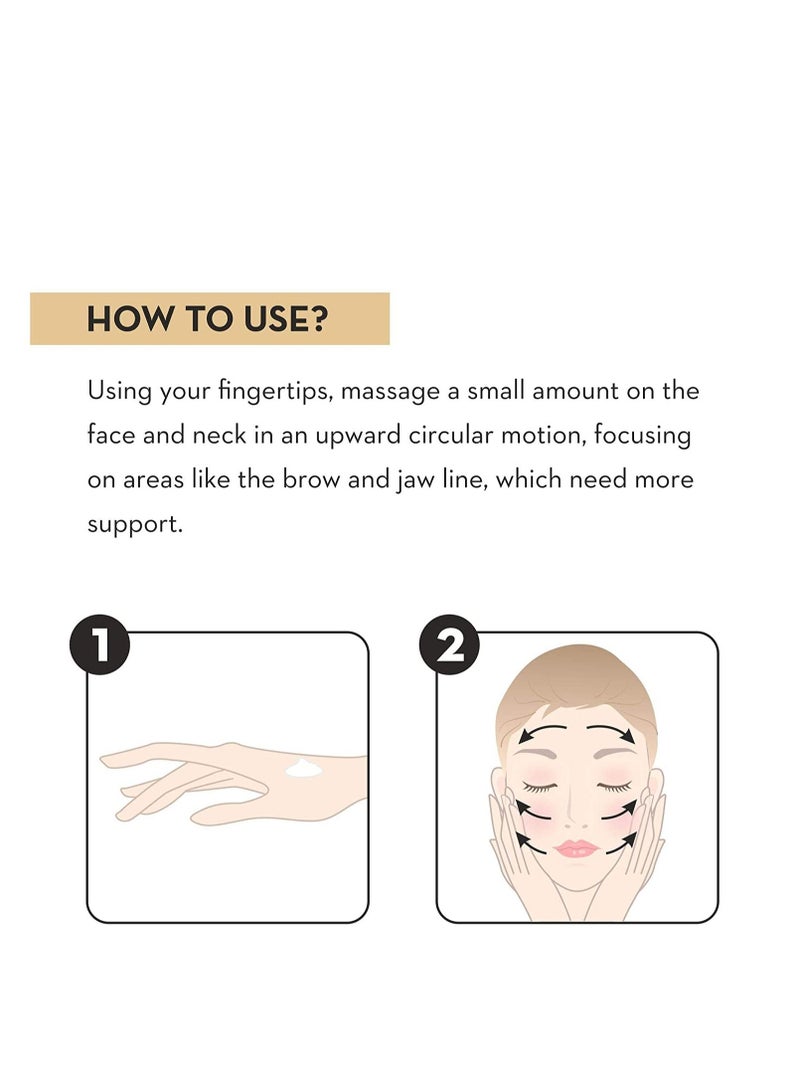 HOW TO USE?

Using your fingertips, massage a small amount on the face and neck in an upward circular motion, focusing on areas like the brow and jaw line, which need more support.

1

2