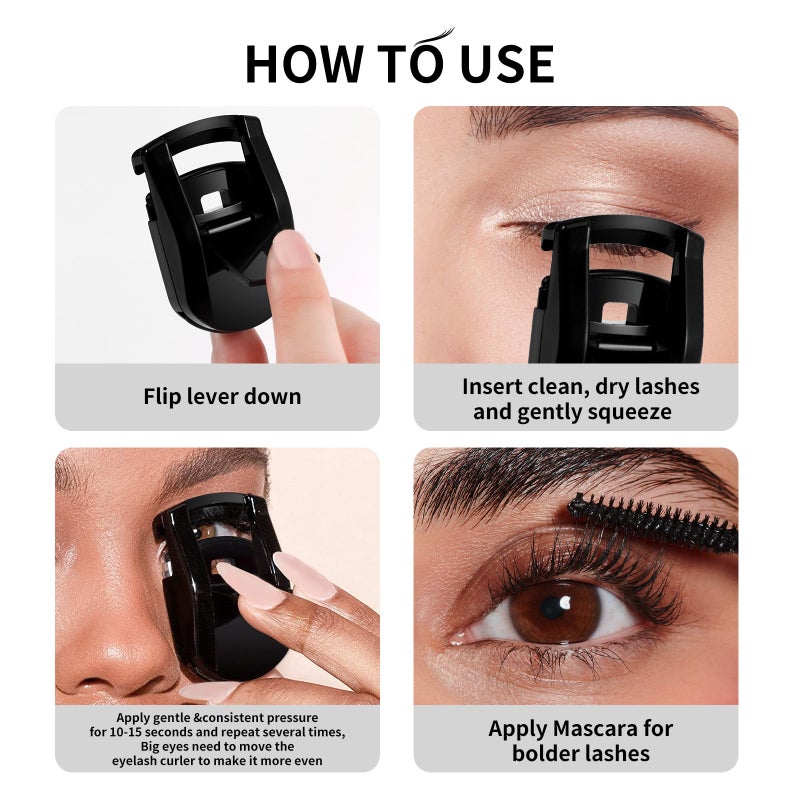 HOW TO USE

Flip lever down

Insert clean, dry lashes and gently squeeze

Apply gentle &consistent pressure for 10-15 seconds and repeat several times, Big eyes need to move the eyelash curler to make it more even

Apply Mascara for bolder lashes