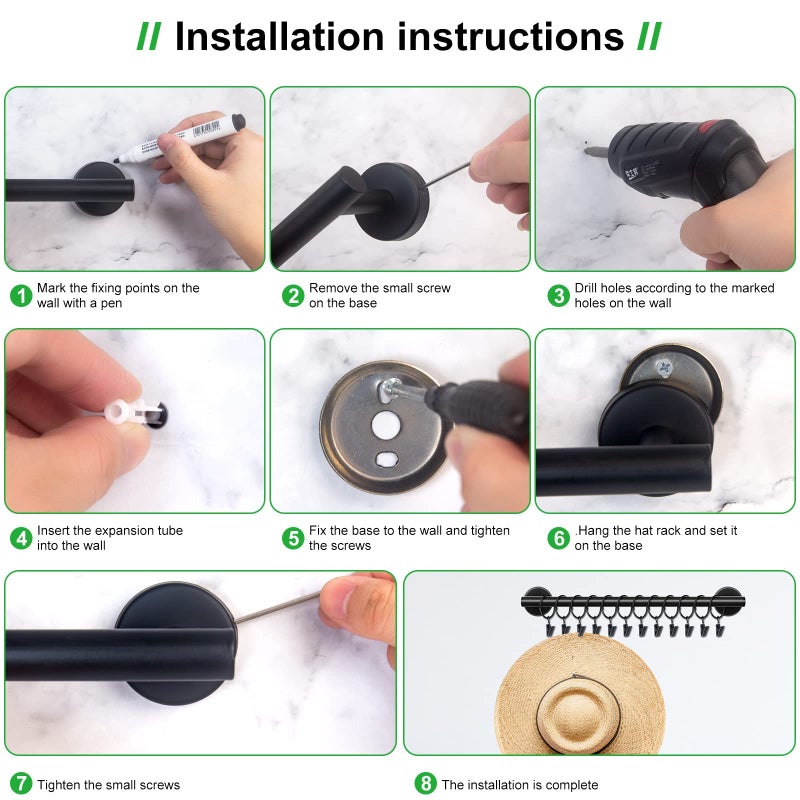 // Installation instructions //

1 Mark the fixing points on the wall with a pen

2 Remove the small screw on the base

3 Drill holes according to the marked holes on the wall

4 Insert the expansion tube into the wall

5 Fix the base to the wall and tighten the screws

6 .Hang the hat rack and set it on the base

7 Tighten the small screws

8 The installation is complete