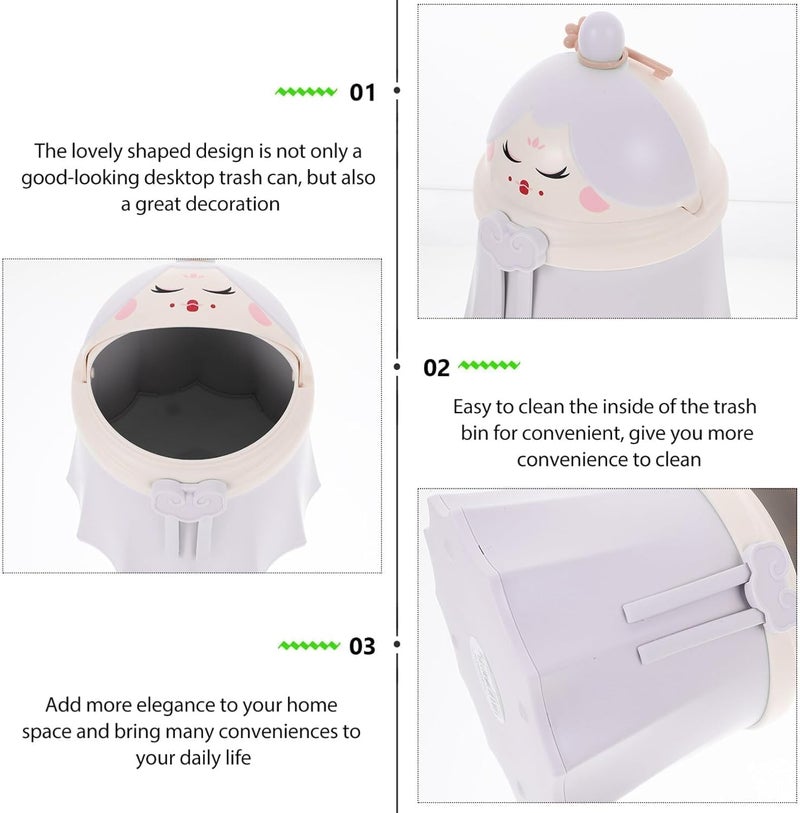 01

The lovely shaped design is not only a good-looking desktop trash can, but also a great decoration

02

Easy to clean the inside of the trash bin for convenient, give you more convenience to clean

03

Add more elegance to your home space and bring many conveniences to your daily life