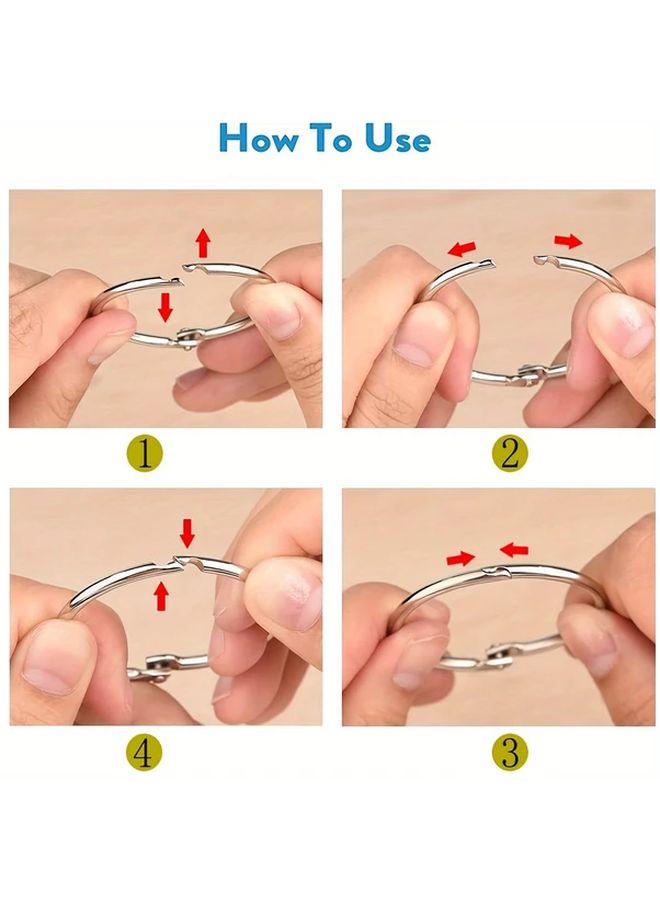 How To Use

1

2

4

3