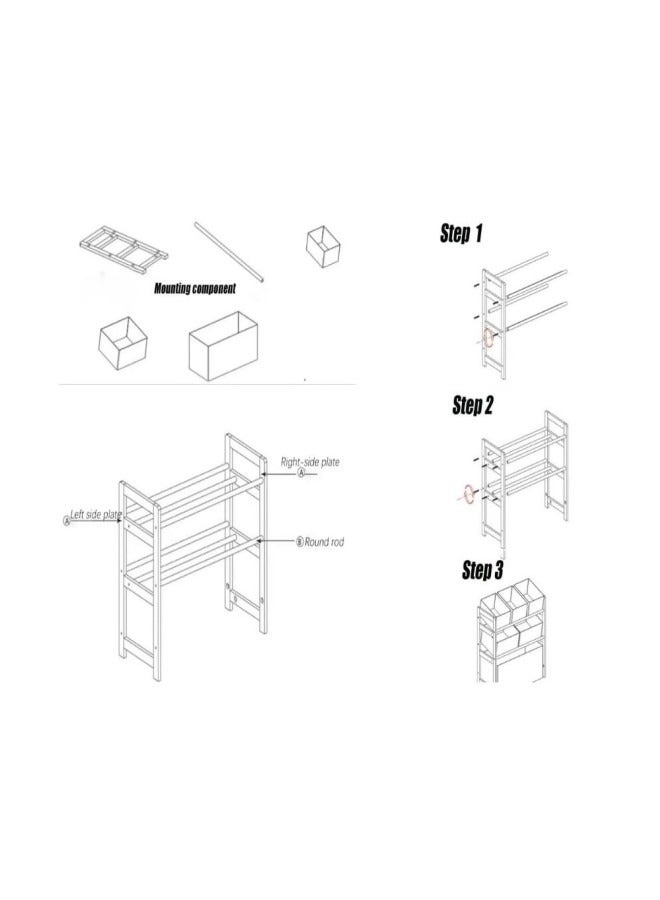 Mounting component

Right-side plate
Ⓐ

Ⓐ Left side plate

Ⓑ Round rod

Step 1

Step 2

Step 3