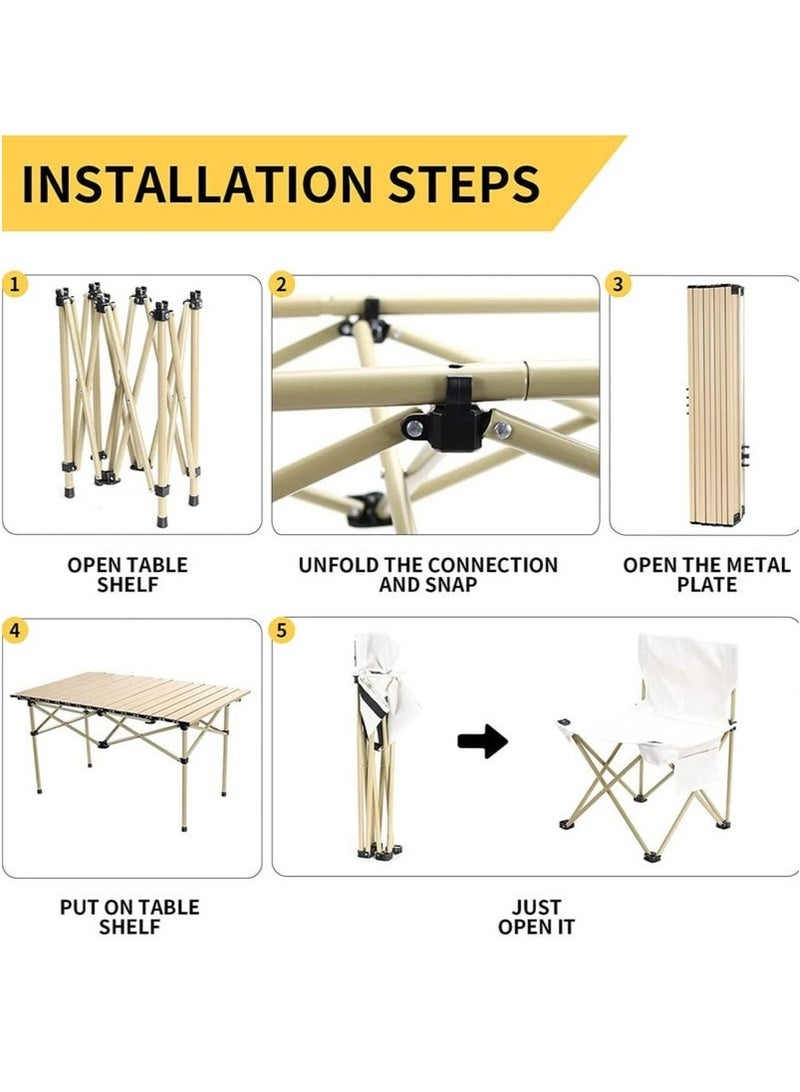 INSTALLATION STEPS

1

OPEN TABLE SHELF

2

UNFOLD THE CONNECTION AND SNAP

3

OPEN THE METAL PLATE

4

PUT ON TABLE SHELF

5

JUST OPEN IT