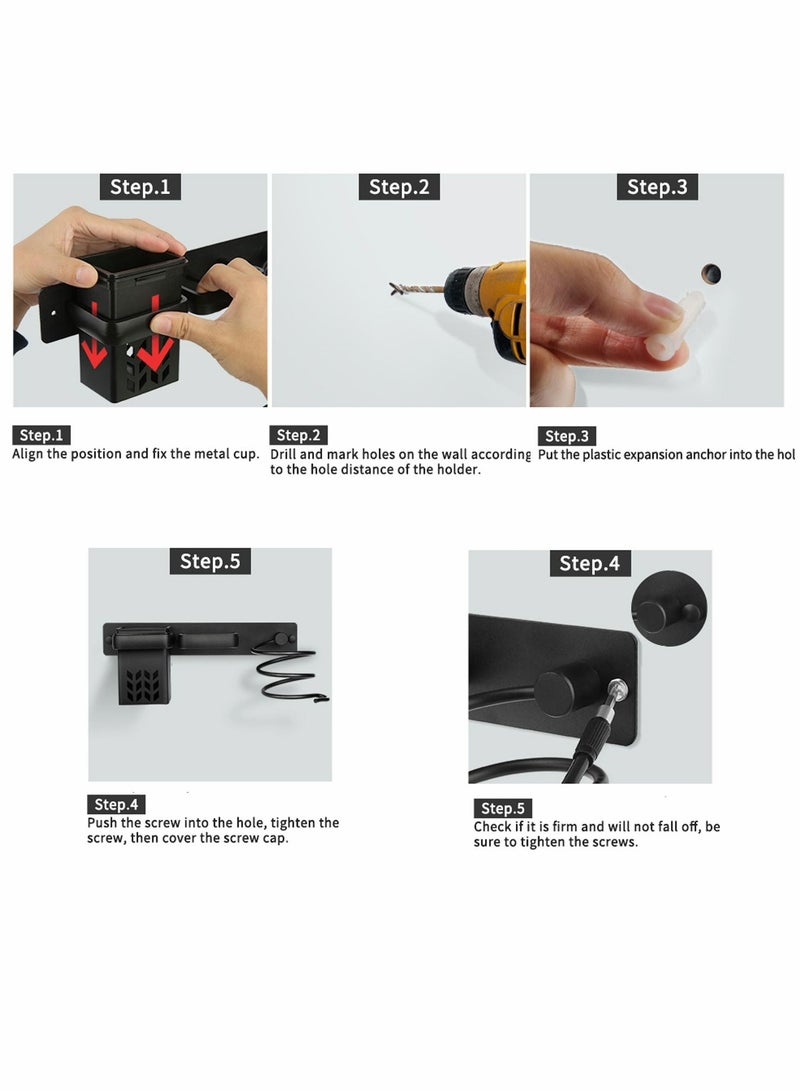 Step.1

Step.2

Step.3

Step.1
Align the position and fix the metal cup.

Step.2
Drill and mark holes on the wall according to the hole distance of the holder.

Step.3
Put the plastic expansion anchor into the hol

Step.5

Step.4

Step.4
Push the screw into the hole, tighten the screw, then cover the screw cap.

Step.5
Check if it is firm and will not fall off, be sure to tighten the screws.