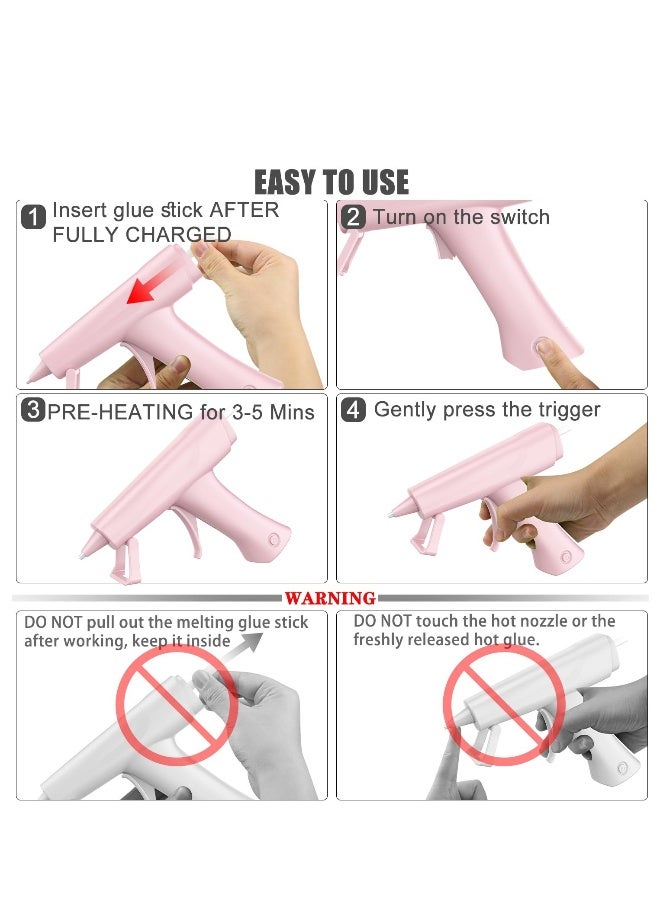 EASY TO USE

1 Insert glue stick AFTER FULLY CHARGED

2 Turn on the switch

3 PRE-HEATING for 3-5 Mins

4 Gently press the trigger

WARNING

DO NOT pull out the melting glue stick after working, keep it inside

DO NOT touch the hot nozzle or the freshly released hot glue.