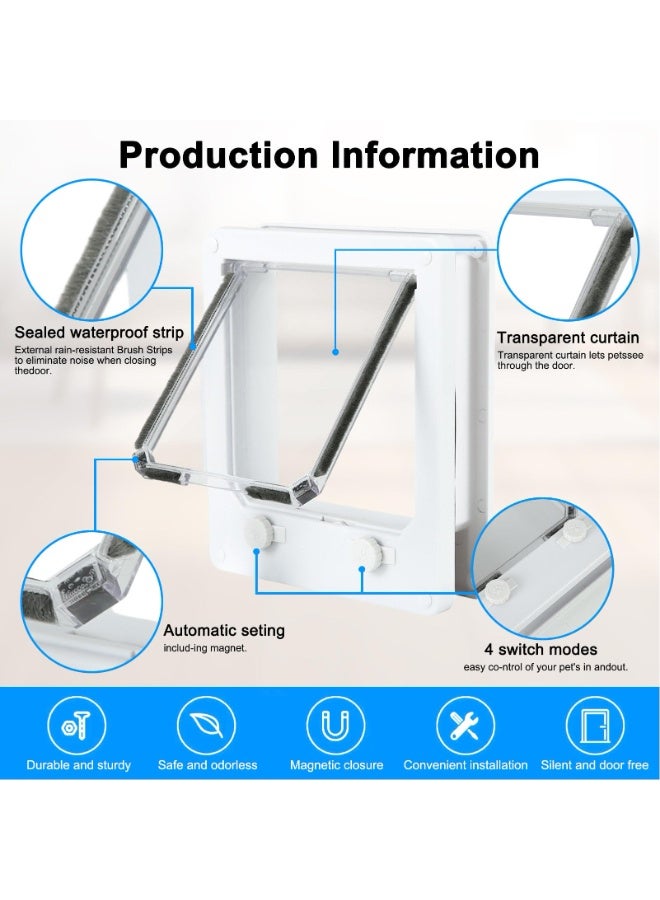 Production Information

Sealed waterproof strip
External rain-resistant Brush Strips to eliminate noise when closing thedoor.

Transparent curtain
Transparent curtain lets petssee through the door.

Automatic seting
includ-ing magnet.

4 switch modes
easy co-ntrol of your pet's in andout.

Durable and sturdy

Safe and odorless

Magnetic closure

Convenient installation

Silent and door free