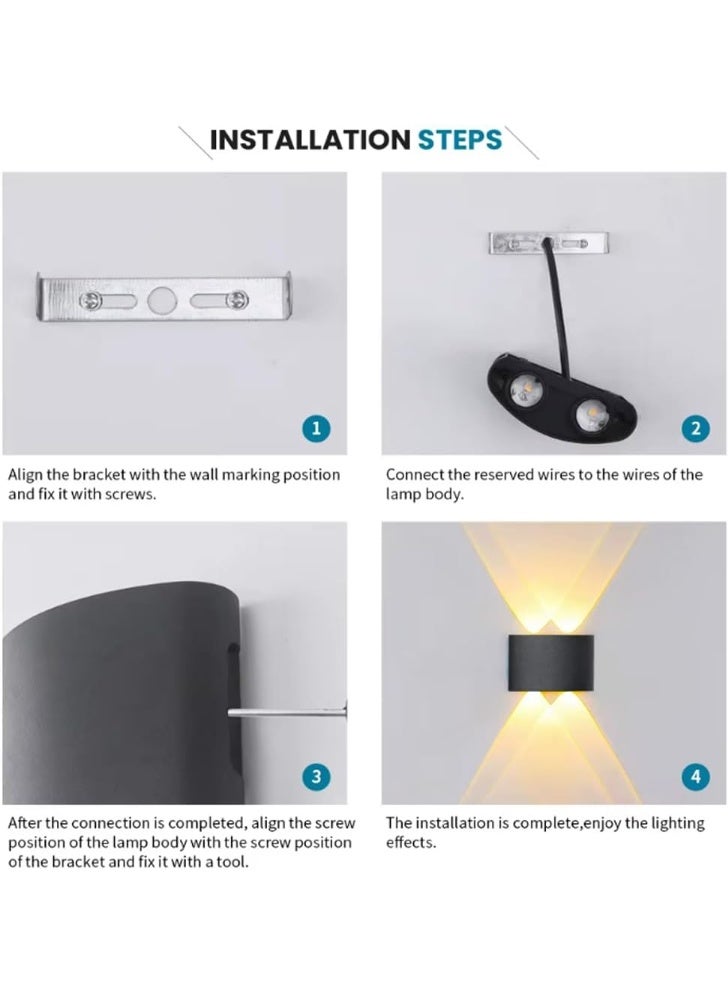 INSTALLATION STEPS

1

Align the bracket with the wall marking position and fix it with screws.

2

Connect the reserved wires to the wires of the lamp body.

3

After the connection is completed, align the screw position of the lamp body with the screw position of the bracket and fix it with a tool.

4

The installation is complete,enjoy the lighting effects.