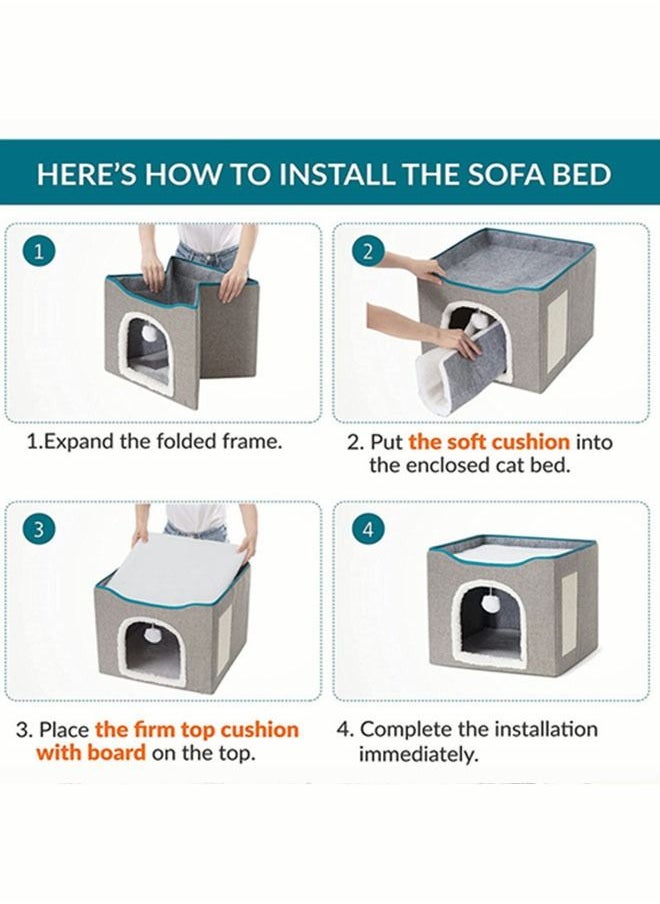 HERE'S HOW TO INSTALL THE SOFA BED

1

2

1.Expand the folded frame.

2. Put the soft cushion into the enclosed cat bed.

3

4

3. Place the firm top cushion with board on the top.

4. Complete the installation immediately.