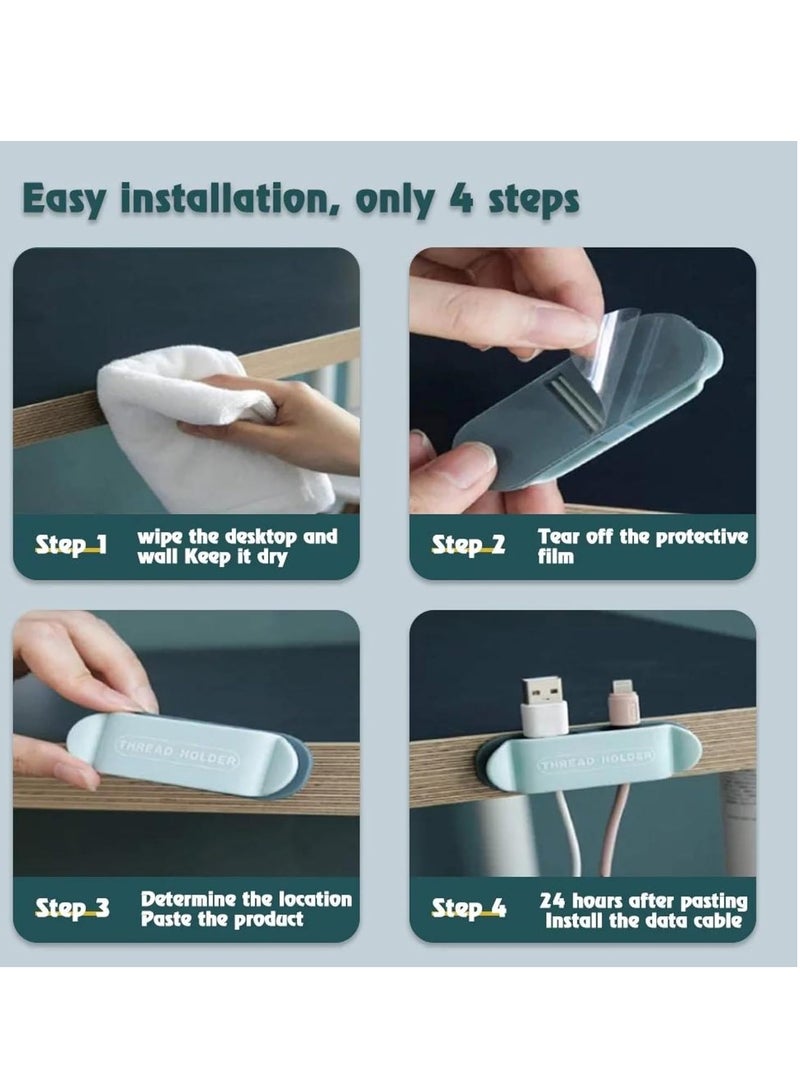 Easy installation, only 4 steps

Step 1 wipe the desktop and wall Keep it dry

Step 2 Tear off the protective film

THREAD HOLDER

Step 3 Determine the location Paste the product

THREAD HOLDER

Step 4 24 hours after pasting Install the data cable