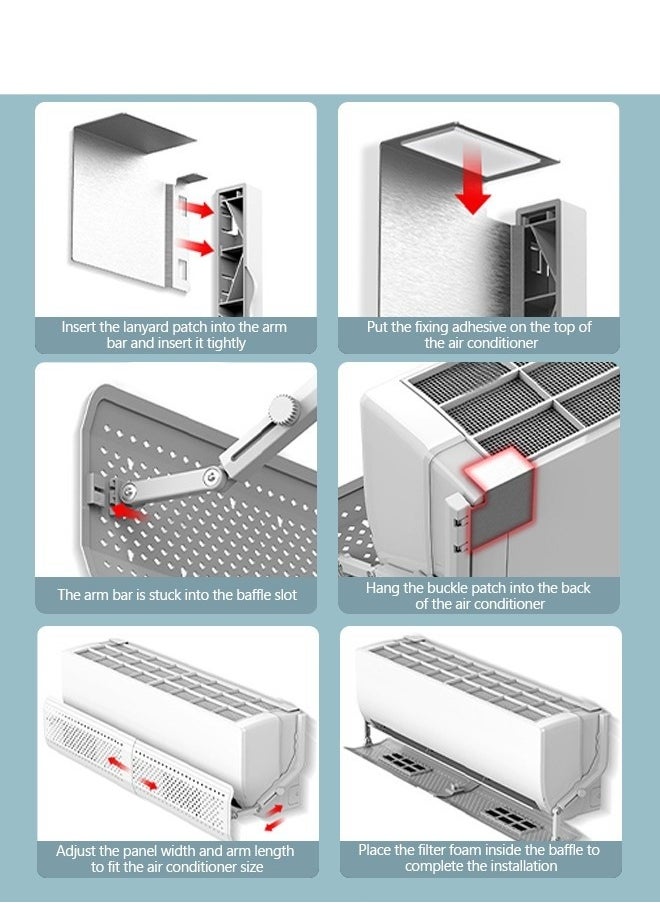 Insert the lanyard patch into the arm bar and insert it tightly

Put the fixing adhesive on the top of the air conditioner

The arm bar is stuck into the baffle slot

Hang the buckle patch into the back of the air conditioner

Adjust the panel width and arm length to fit the air conditioner size

Place the filter foam inside the baffle to complete the installation