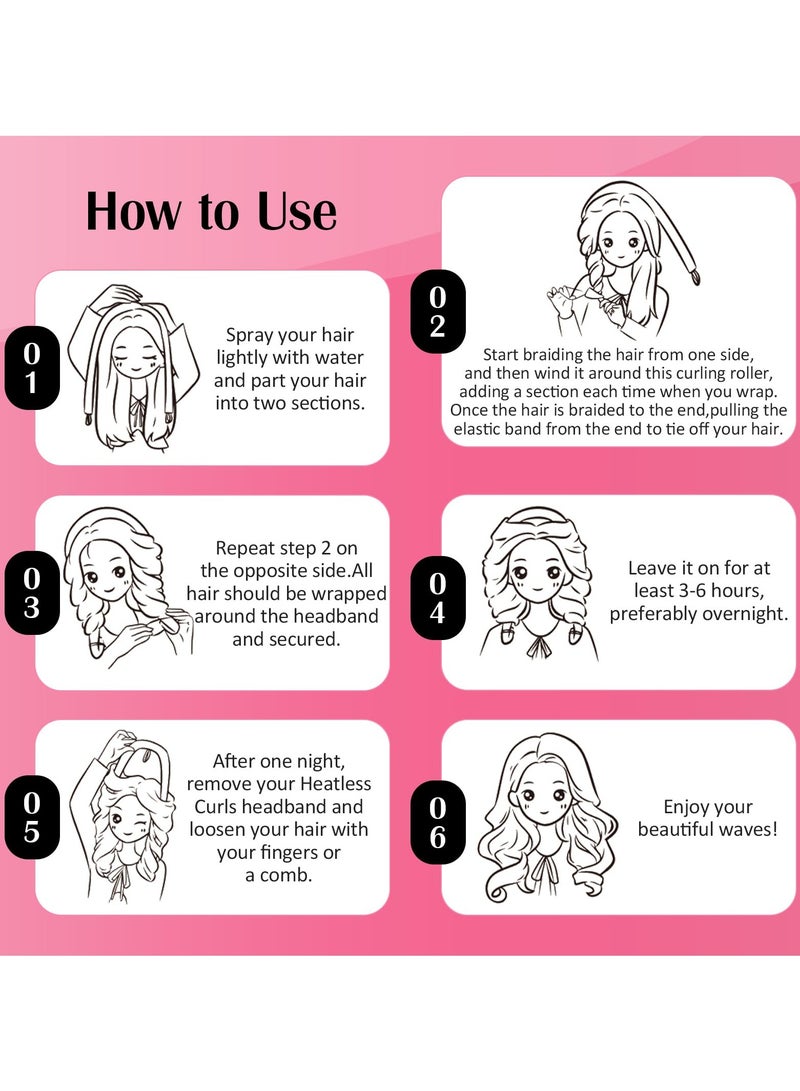 How to Use

01
Spray your hair lightly with water and part your hair into two sections.

02
Start braiding the hair from one side, and then wind it around this curling roller, adding a section each time when you wrap. Once the hair is braided to the end,pulling the elastic band from the end to tie off your hair.

03
Repeat step 2 on the opposite side.All hair should be wrapped around the headband and secured.

04
Leave it on for at least 3-6 hours, preferably overnight.

05
After one night, remove your Heatless Curls headband and loosen your hair with your fingers or a comb.

06
Enjoy your beautiful waves!