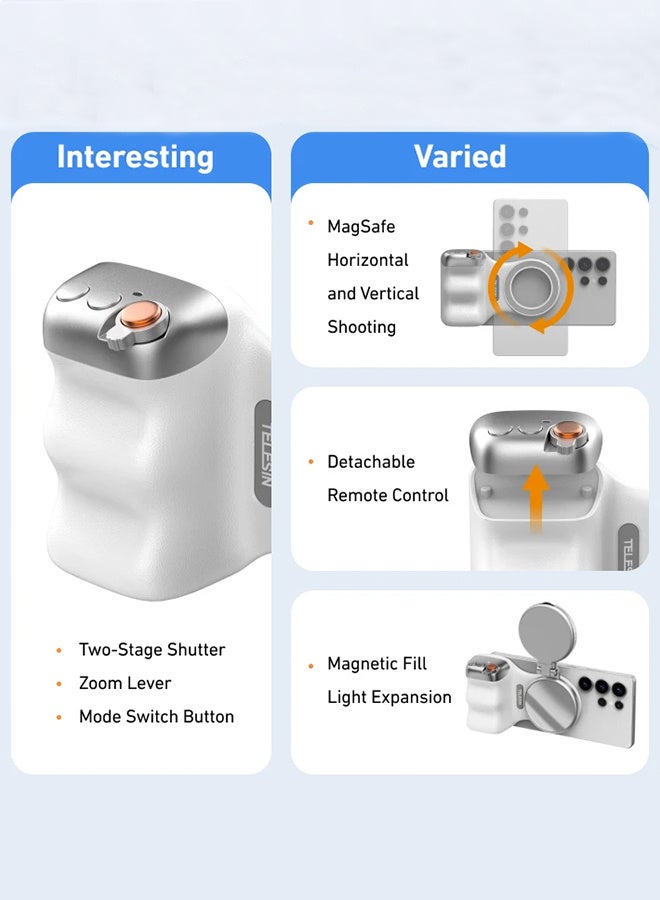 Interesting

TELESIN

• Two-Stage Shutter
• Zoom Lever
• Mode Switch Button

Varied

• MagSafe Horizontal and Vertical Shooting

• Detachable Remote Control

TELESIN

• Magnetic Fill Light Expansion